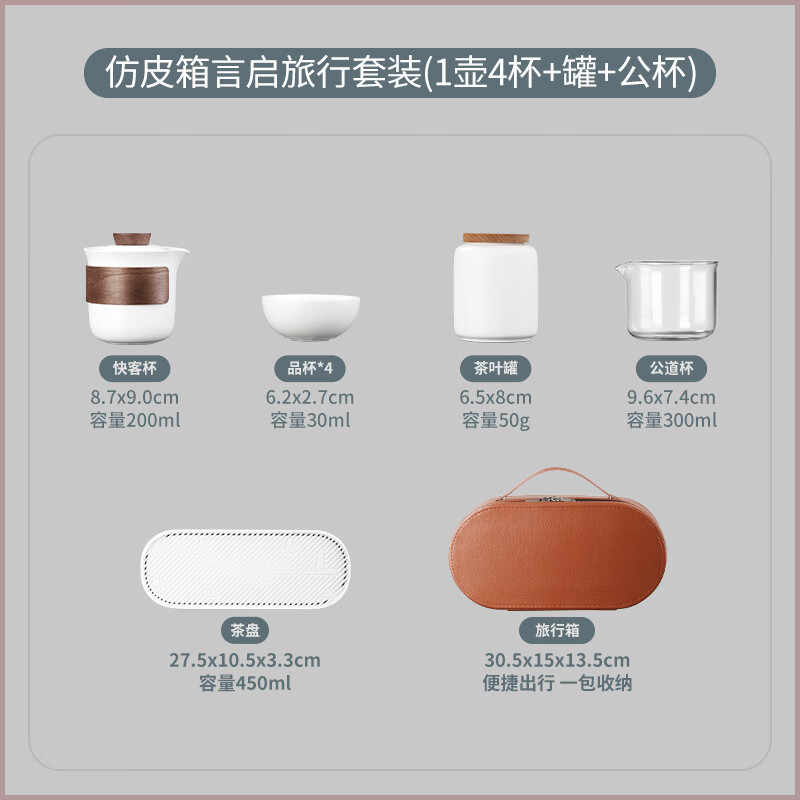 仿皮箱言启旅行套装(1壶4杯+罐+公杯)

快客杯
8.7x9.0cm
容量200ml

品杯*4
6.2x2.7cm
容量30ml

茶叶罐
6.5x8cm
容量50g

公道杯
9.6x7.4cm
容量300ml

茶盘
27.5x10.5x3.3cm
容量450ml

旅行箱
30.5x15x13.5cm
便捷出行 一包收纳