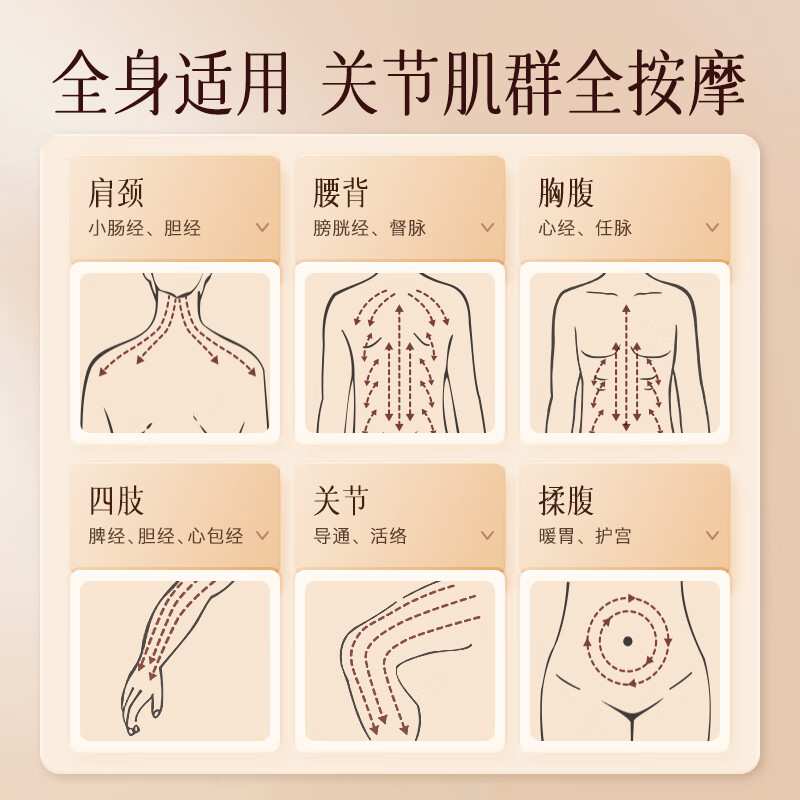 全身适用 关节肌群全按摩

肩颈
小肠经、胆经

腰背
膀胱经、督脉

胸腹
心经、任脉

四肢
脾经、胆经、心包经

关节
导通、活络

揉腹
暖胃、护宫