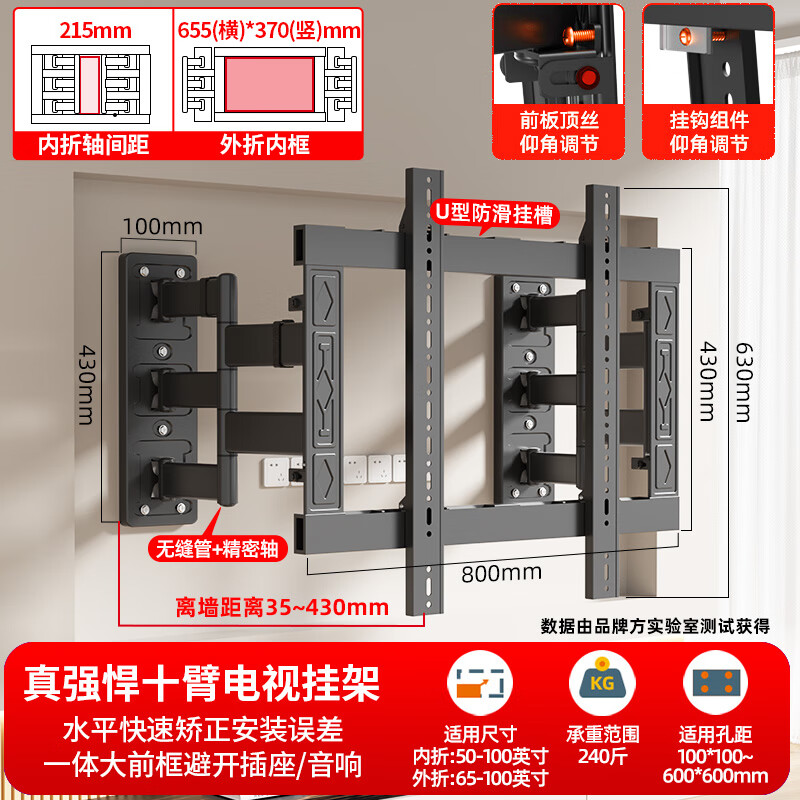 215mm
内折轴间距

655(横)*370(竖)mm
外折内框

前板顶丝
仰角调节

挂钩组件
仰角调节

U型防滑挂槽

100mm

430mm

430mm

630mm

无缝管+精密轴

800mm

离墙距离35~430mm

数据由品牌方实验室测试获得

真强悍十臂电视挂架

水平快速矫正安装误差
一体大前框避开插座/音响

适用尺寸
内折:50-100英寸
外折:65-100英寸

KG
承重范围
240斤

适用孔距
100*100~
600*600mm