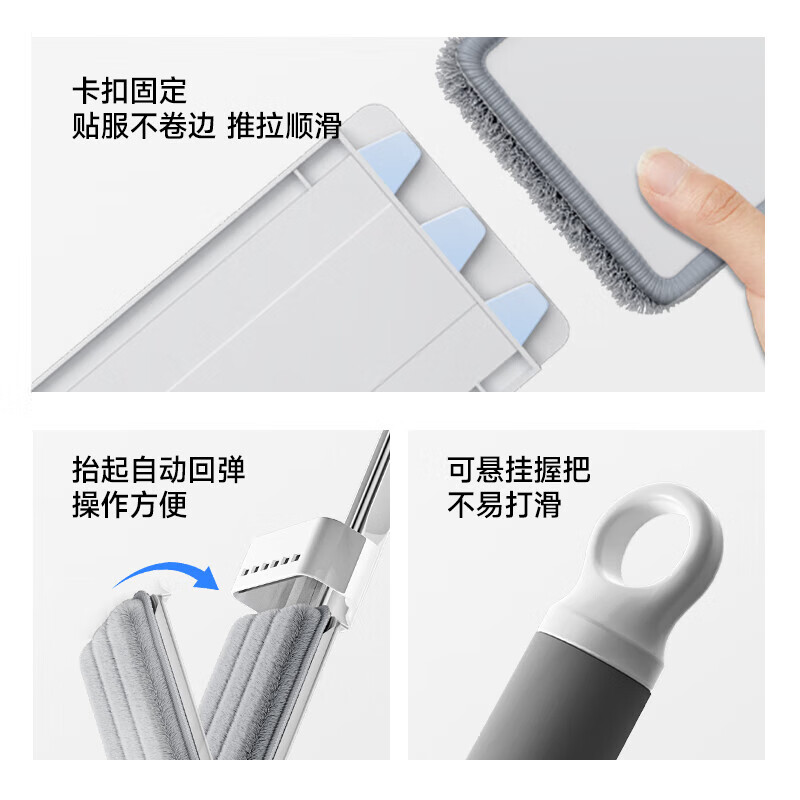 卡扣固定
贴服不卷边 推拉顺滑

抬起自动回弹
操作方便

可悬挂握把
不易打滑