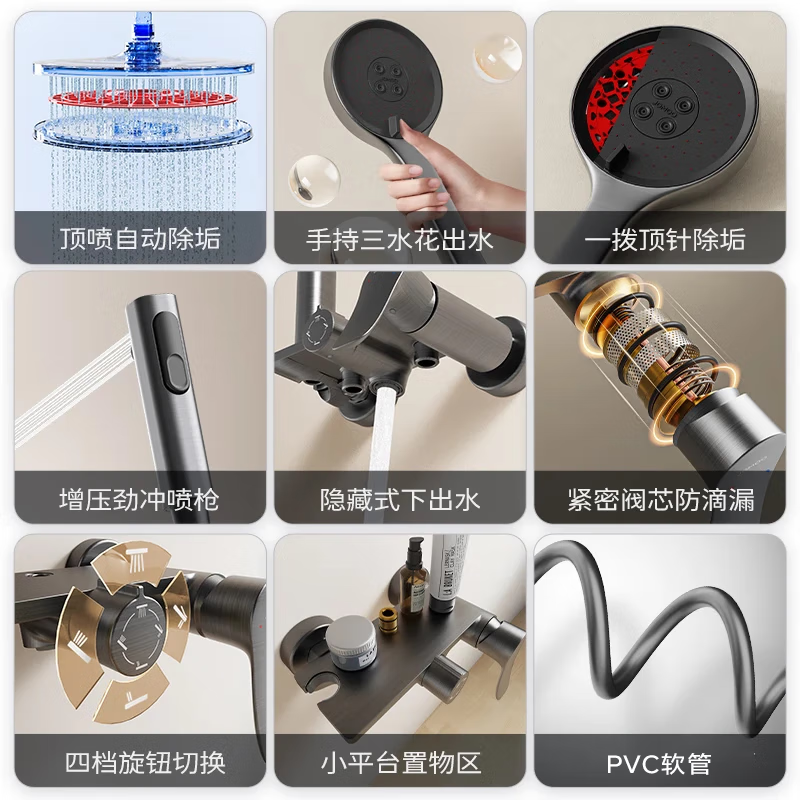 顶喷自动除垢

手持三水花出水

一拨顶针除垢

增压劲冲喷枪

隐藏式下出水

紧密阀芯防滴漏

四档旋钮切换

小平台置物区

PVC软管