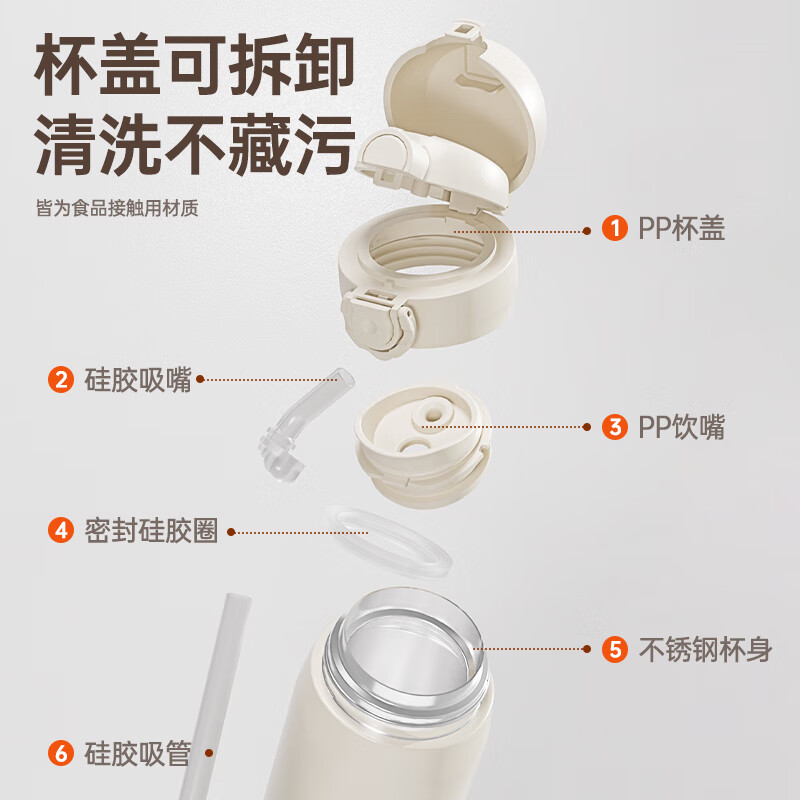 杯盖可拆卸
清洗不藏污

皆为食品接触用材质

1 PP杯盖

2 硅胶吸嘴

3 PP饮嘴

4 密封硅胶圈

5 不锈钢杯身

6 硅胶吸管