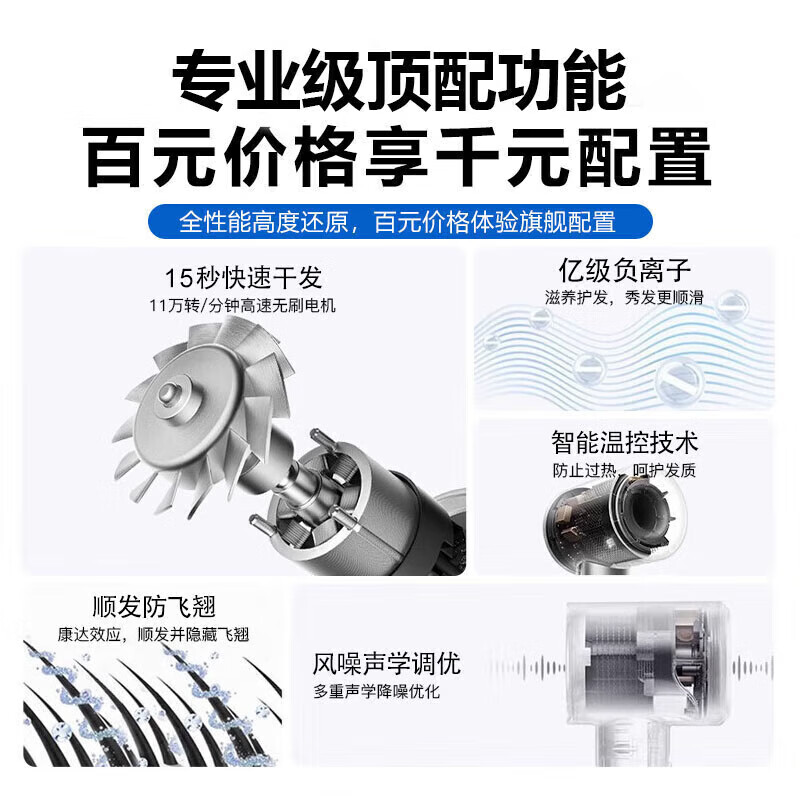 专业级顶配功能
百元价格享千元配置

全性能高度还原，百元价格体验旗舰配置

15秒快速干发
11万转/分钟高速无刷电机

亿级负离子
滋养护发，秀发更顺滑

智能温控技术
防止过热，呵护发质

顺发防飞翘
康达效应，顺发并隐藏飞翘

风噪声学调优
多重声学降噪优化