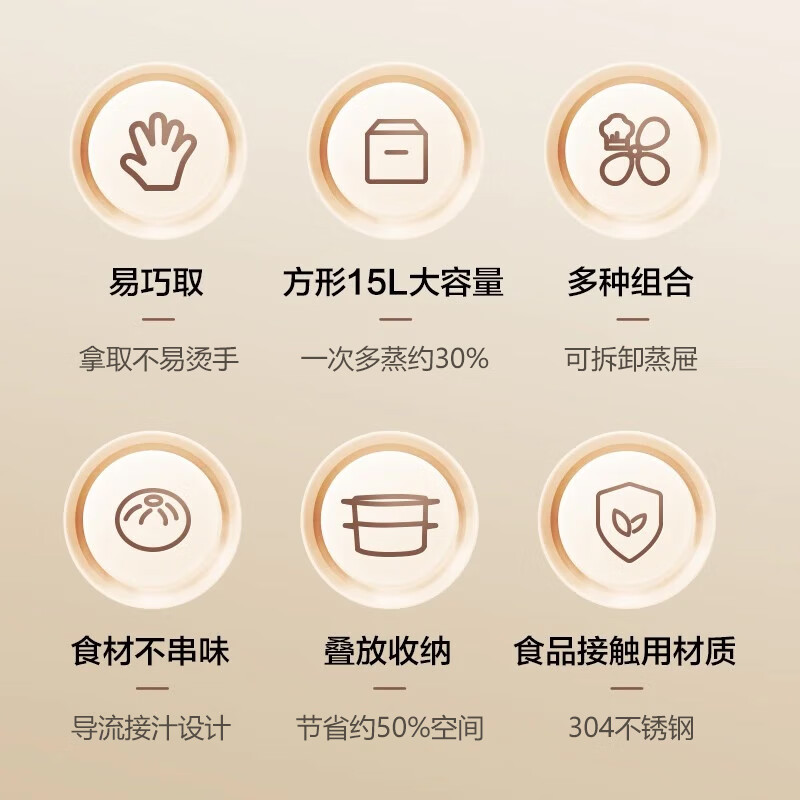 易巧取

拿取不易烫手

方形15L大容量

一次多蒸约30%

多种组合

可拆卸蒸屉

食材不串味

导流接汁设计

叠放收纳

节省约50%空间

食品接触用材质

304不锈钢