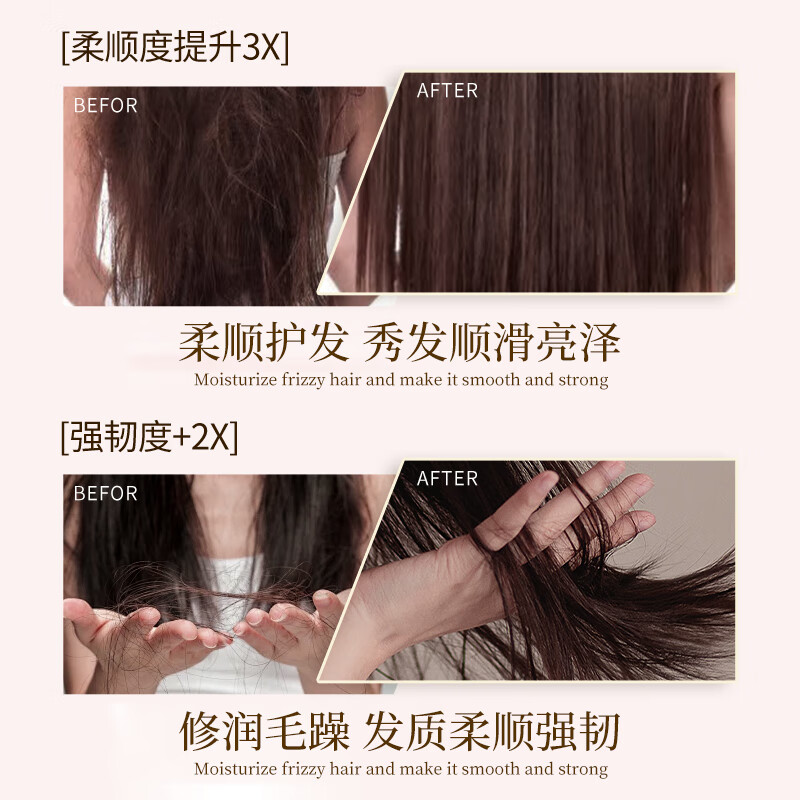 [柔顺度提升3X]

BEFOR

AFTER

柔顺护发 秀发顺滑亮泽

Moisturize frizzy hair and make it smooth and strong

[强韧度+2X]

BEFOR

AFTER

修润毛躁 发质柔顺强韧

Moisturize frizzy hair and make it smooth and strong