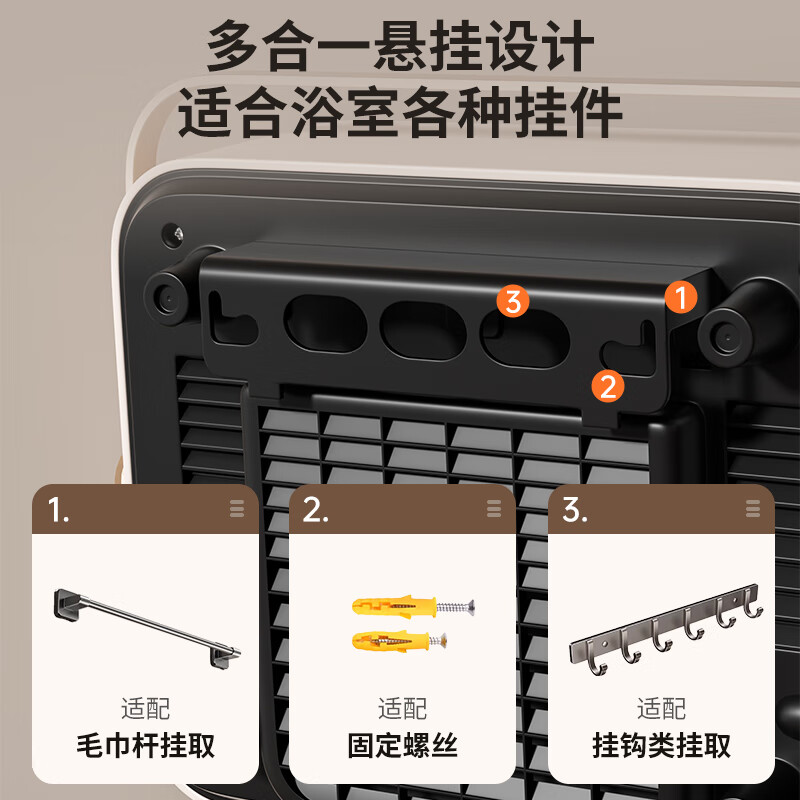 多合一悬挂设计
适合浴室各种挂件

3
1
2

1.
适配
毛巾杆挂取

2.
适配
固定螺丝

3.
适配
挂钩类挂取