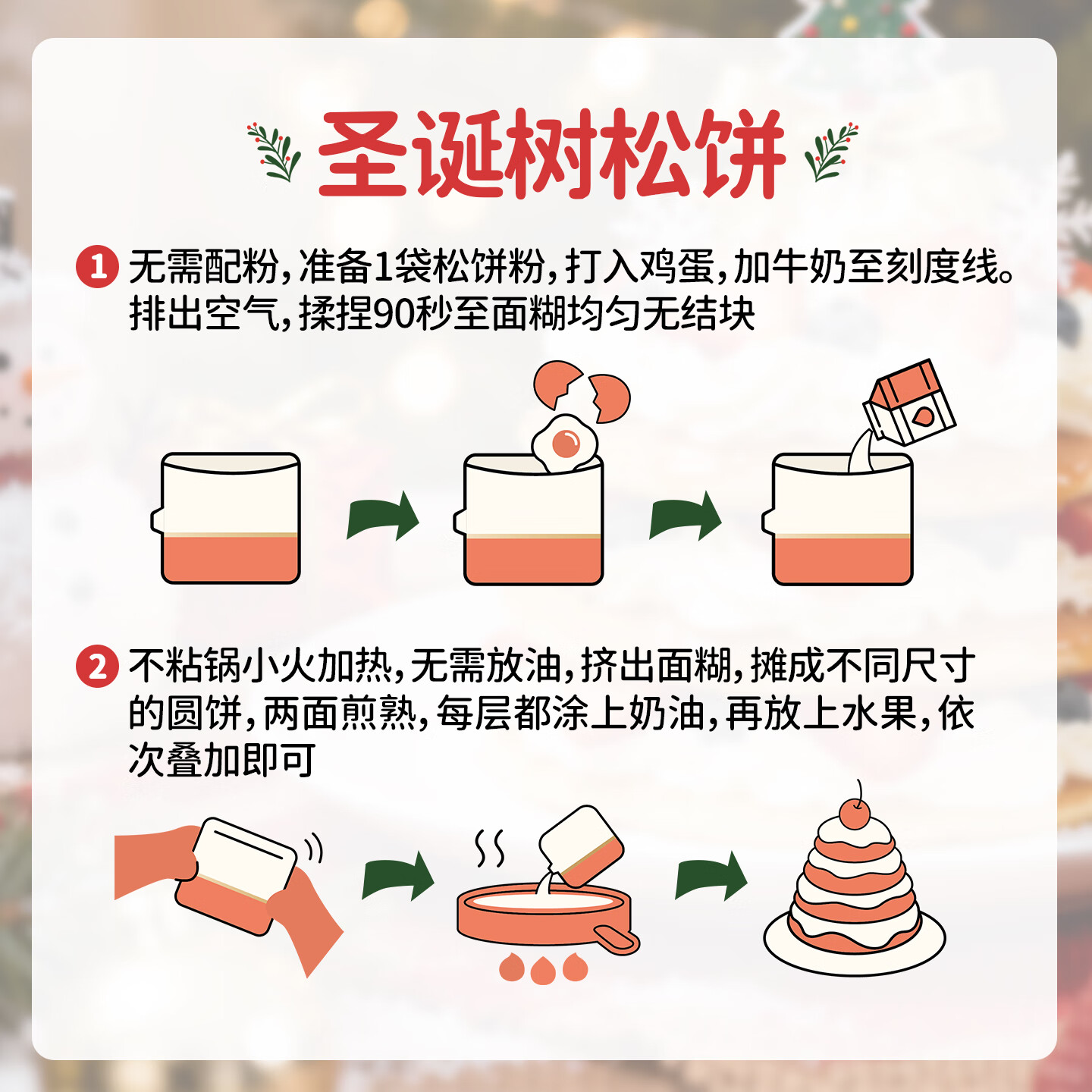 圣诞树松饼

1 无需配粉，准备1袋松饼粉，打入鸡蛋，加牛奶至刻度线。排出空气，揉捏90秒至面糊均匀无结块

2 不粘锅小火加热，无需放油，挤出面糊，摊成不同尺寸的圆饼，两面煎熟，每层都涂上奶油，再放上水果，依次叠加即可