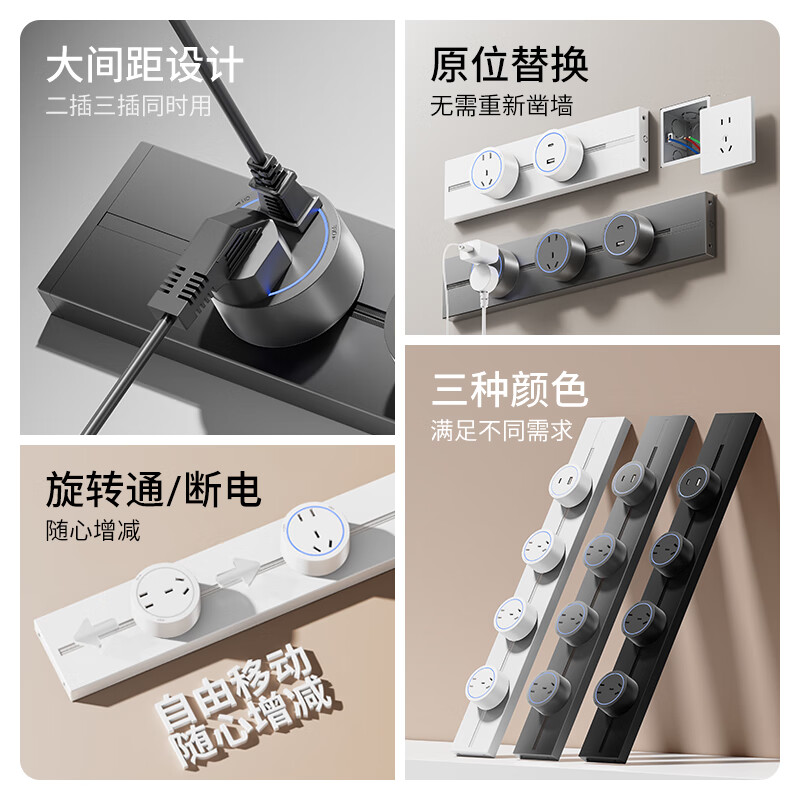 大间距设计
二插三插同时用

原位替换
无需重新凿墙

旋转通/断电
随心增减

自由移动
随心增减

三种颜色
满足不同需求