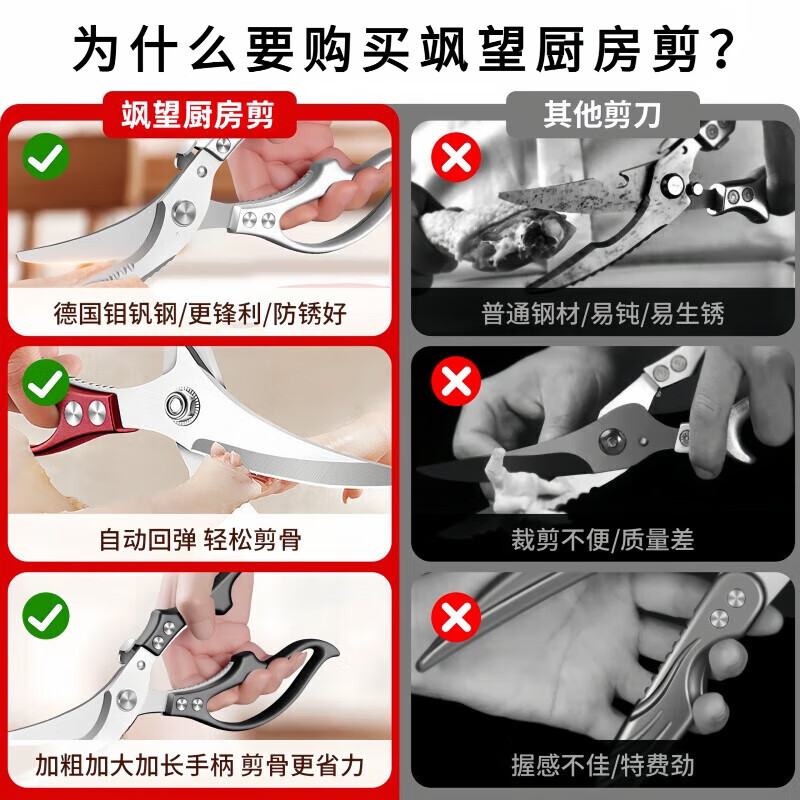 为什么要购买飒望厨房剪？

飒望厨房剪

德国钼钒钢/更锋利/防锈好

自动回弹 轻松剪骨

加粗加大加长手柄 剪骨更省力

其他剪刀

普通钢材/易钝/易生锈

裁剪不便/质量差

握感不佳/特费劲