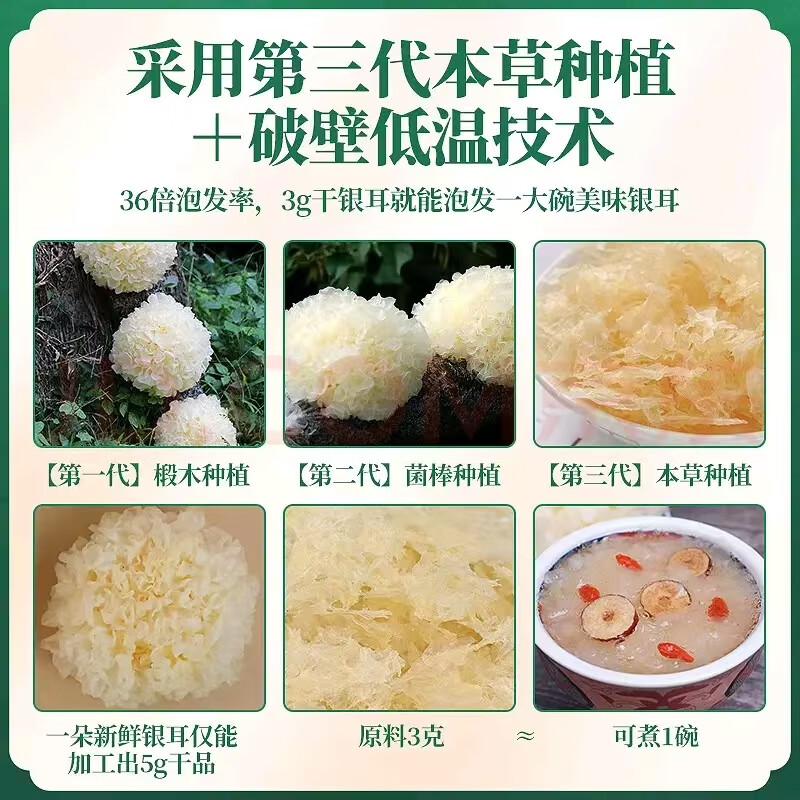 采用第三代本草种植
＋破壁低温技术

36倍泡发率，3g干银耳就能泡发一大碗美味银耳

【第一代】椴木种植

【第二代】菌棒种植

【第三代】本草种植

一朵新鲜银耳仅能加工出5g干品

原料3克

≈

可煮1碗