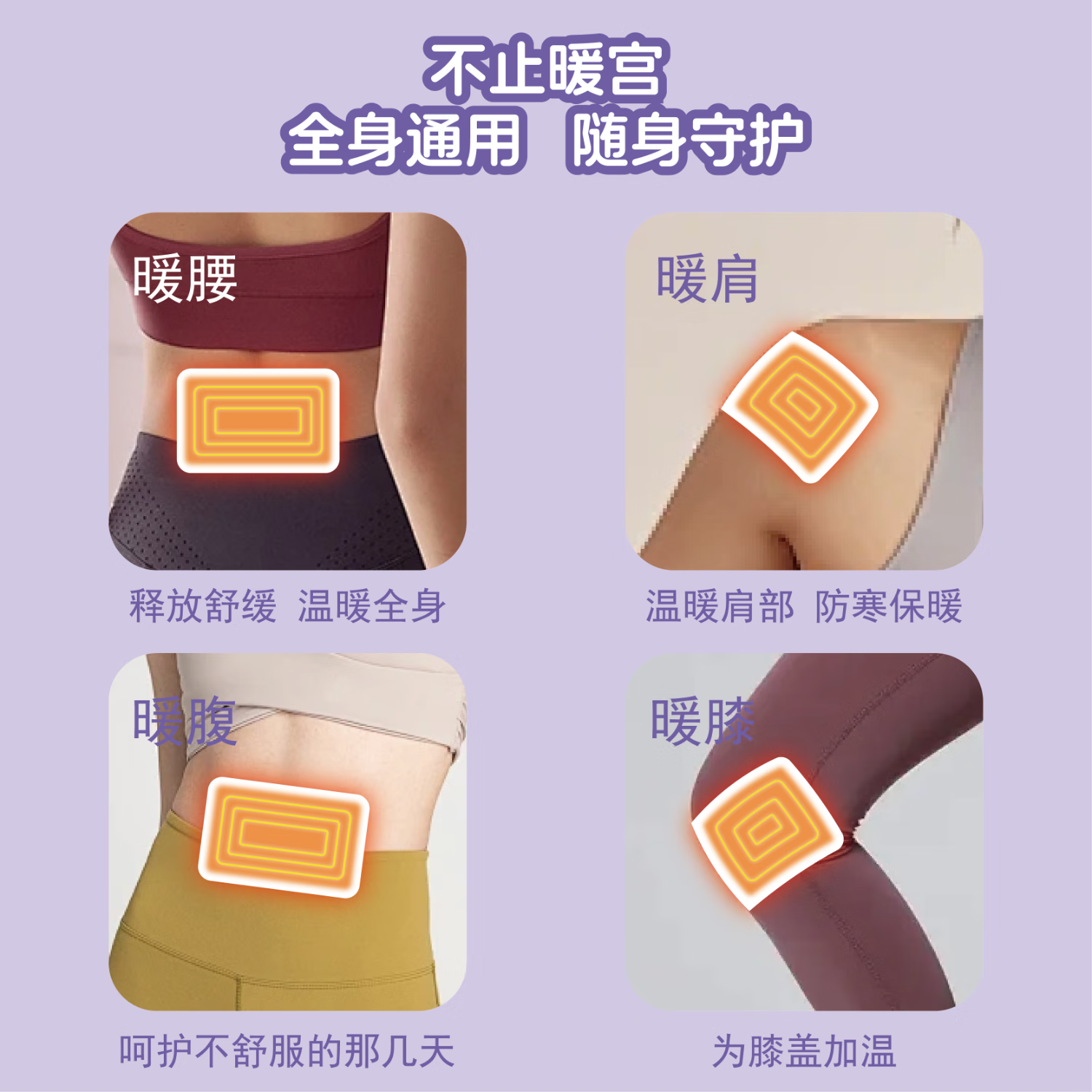 不止暖宫
全身通用 随身守护

暖腰

释放舒缓 温暖全身

暖肩

温暖肩部 防寒保暖

暖腹

呵护不舒服的那几天

暖膝

为膝盖加温