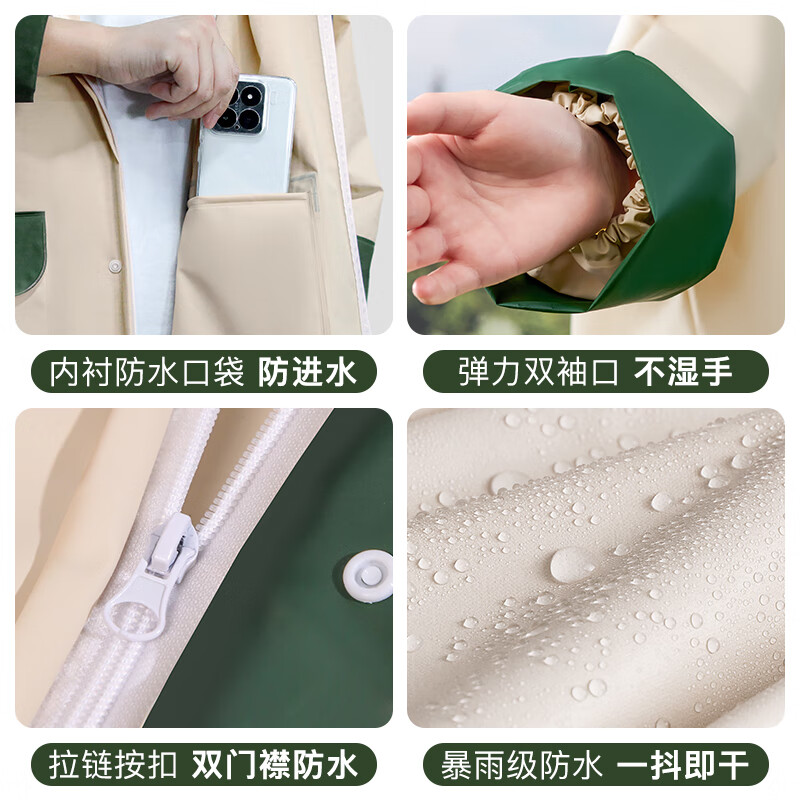 内衬防水口袋 防进水

弹力双袖口 不湿手

拉链按扣 双门襟防水

暴雨级防水 一抖即干