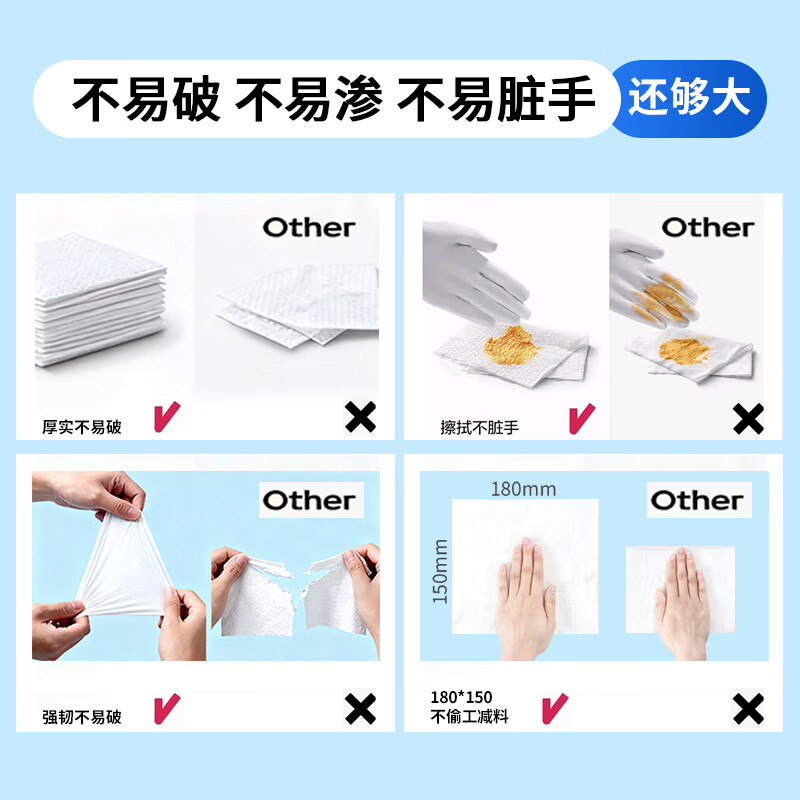 不易破 不易渗 不易脏手 还够大

Other

厚实不易破

Other

擦拭不脏手

Other

强韧不易破

180mm

150mm

Other

180*150
不偷工减料