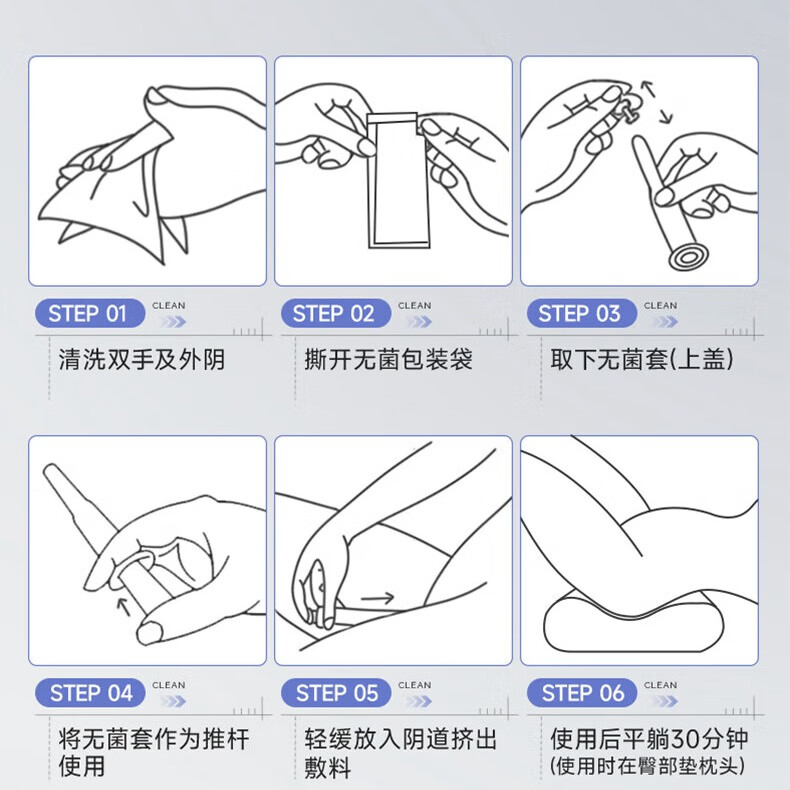 STEP 01 CLEAN

清洗双手及外阴

STEP 02 CLEAN

撕开无菌包装袋

STEP 03 CLEAN

取下无菌套(上盖)

STEP 04 CLEAN

将无菌套作为推杆使用

STEP 05 CLEAN

轻缓放入阴道挤出敷料

STEP 06 CLEAN

使用后平躺30分钟
(使用时在臀部垫枕头)