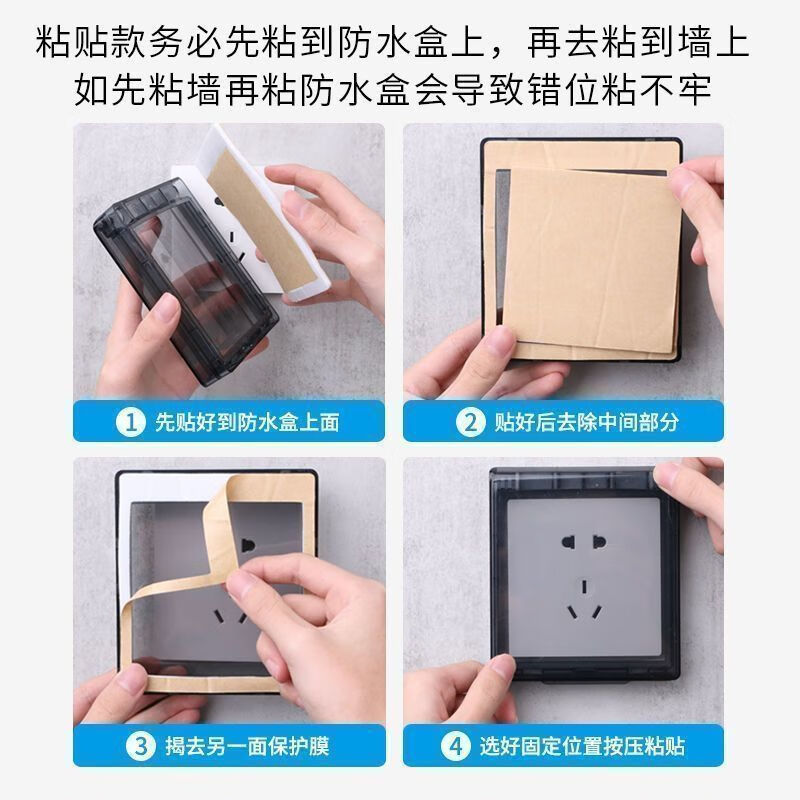 粘贴款务必先粘到防水盒上，再去粘到墙上
如先粘墙再粘防水盒会导致错位粘不牢

1 先贴好到防水盒上面

2 贴好后去除中间部分

3 揭去另一面保护膜

4 选好固定位置按压粘贴