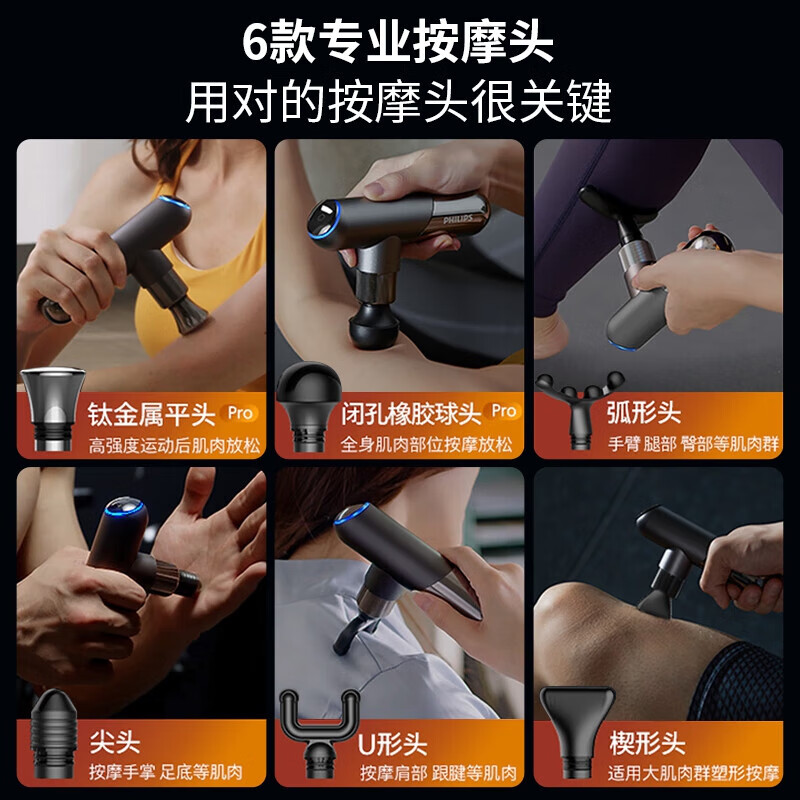 6款专业按摩头
用对的按摩头很关键

PHILIPS

钛金属平头 Pro
高强度运动后肌肉放松

闭孔橡胶球头 Pro
全身肌肉部位按摩放松

弧形头
手臂 腿部 臀部等肌肉群

尖头
按摩手掌 足底等肌肉

U形头
按摩肩部 跟腱等肌肉

楔形头
适用大肌肉群塑形按摩