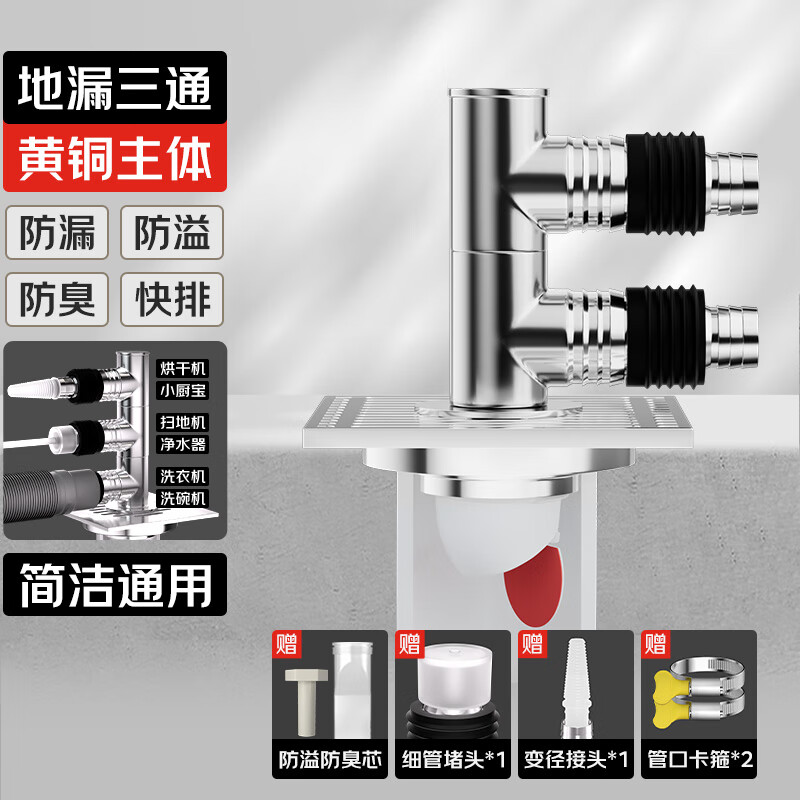 地漏三通
黄铜主体

防漏
防溢
防臭
快排

烘干机
小厨宝
扫地机
净水器
洗衣机
洗碗机

简洁通用

赠
防溢防臭芯

赠
细管堵头*1

赠
变径接头*1

赠
管口卡箍*2