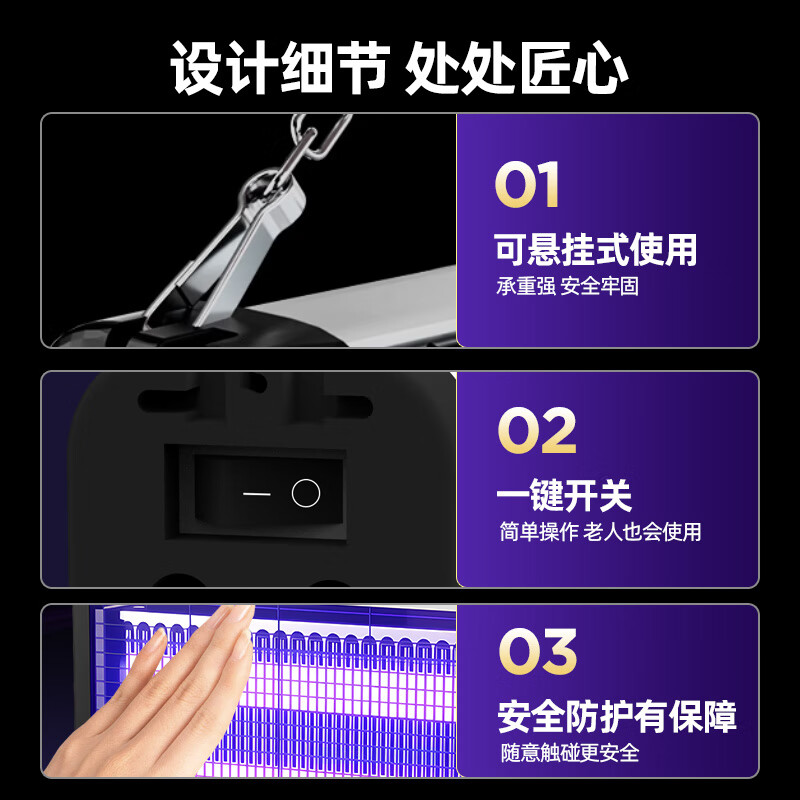 设计细节 处处匠心

01
可悬挂式使用
承重强 安全牢固

02
一键开关
简单操作 老人也会使用

03
安全防护有保障
随意触碰更安全