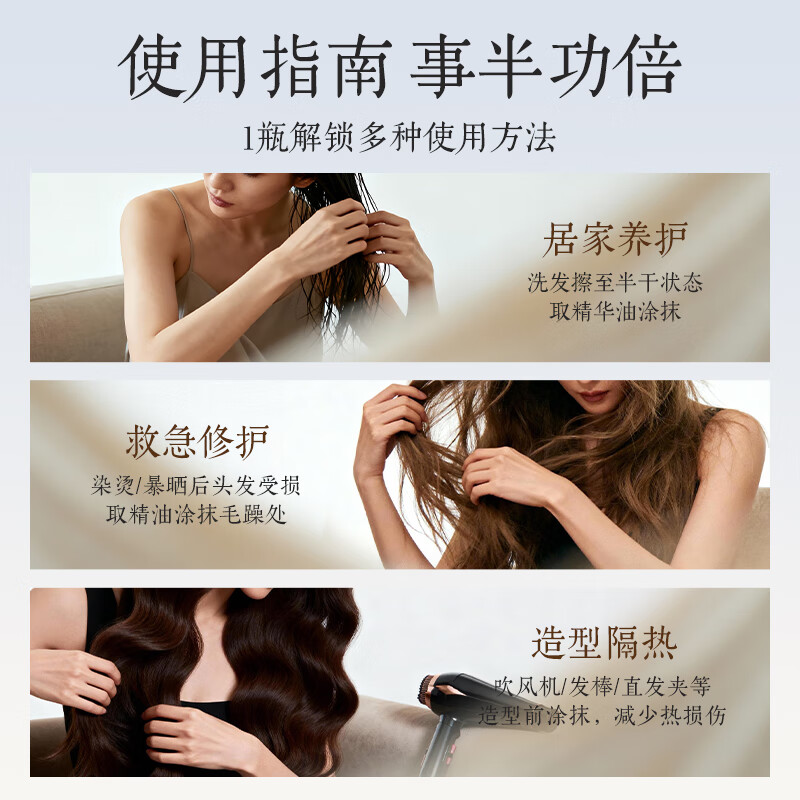 使用指南 事半功倍
1瓶解锁多种使用方法

居家养护
洗发擦至半干状态
取精华油涂抹

救急修护
染烫/暴晒后头发受损
取精油涂抹毛躁处

造型隔热
吹风机/发棒/直发夹等
造型前涂抹，减少热损伤