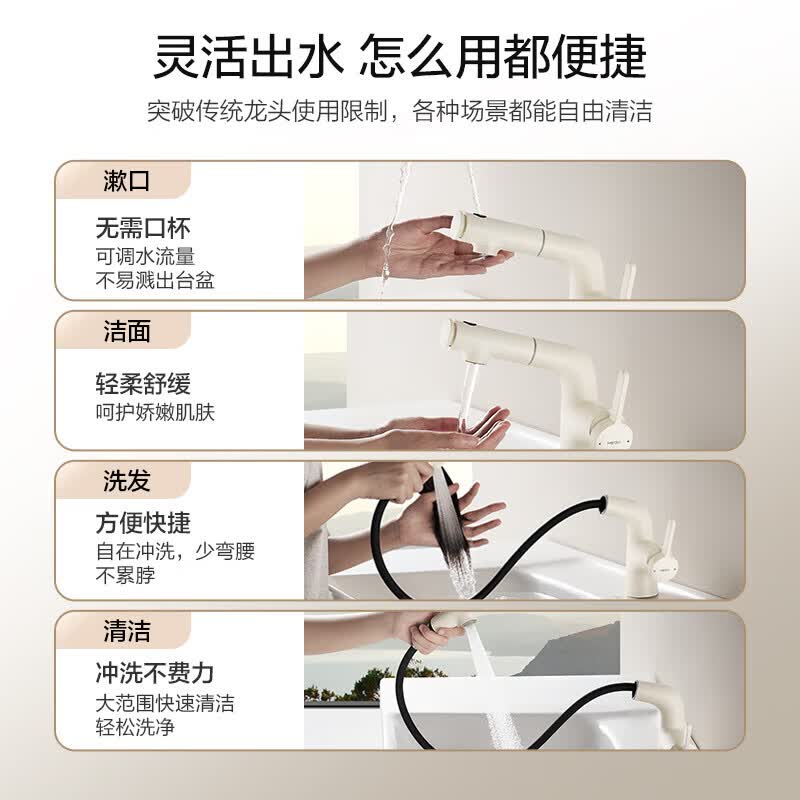 灵活出水 怎么用都便捷

突破传统龙头使用限制，各种场景都能自由清洁

漱口

无需口杯

可调水流量
不易溅出台盆

洁面

轻柔舒缓

呵护娇嫩肌肤

洗发

方便快捷

自在冲洗，少弯腰
不累脖

清洁

冲洗不费力

大范围快速清洁
轻松洗净