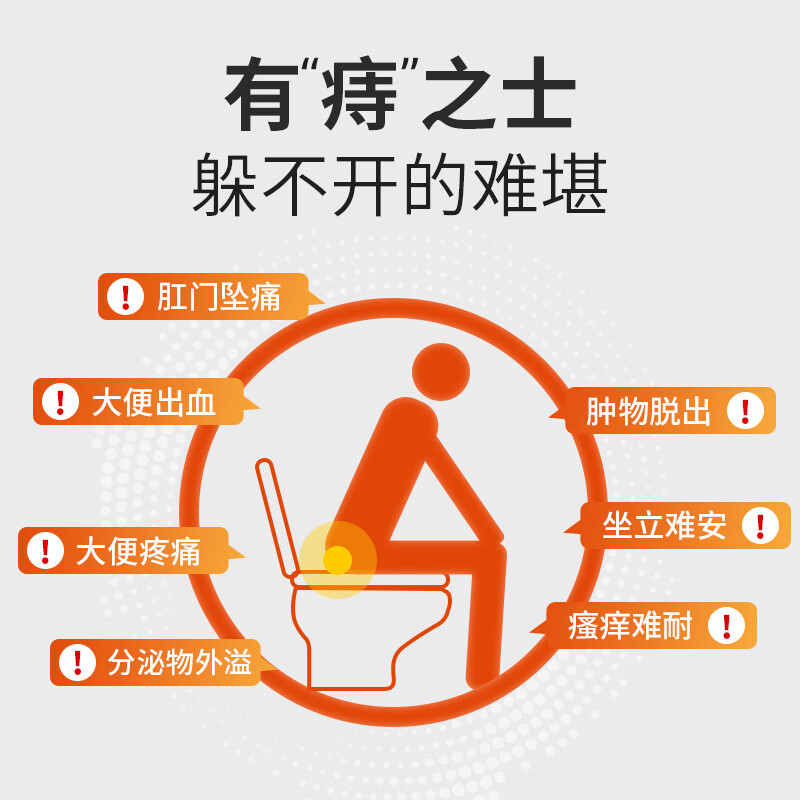 有“痔”之士
躲不开的难堪

! 肛门坠痛

! 大便出血

! 大便疼痛

! 分泌物外溢

肿物脱出 !

坐立难安 !

瘙痒难耐 !