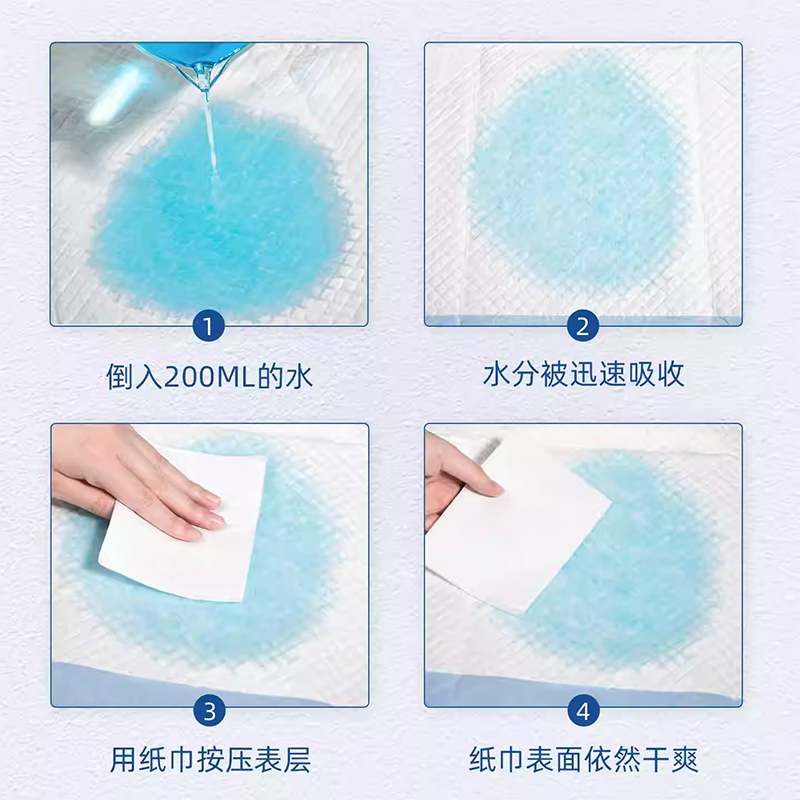 1
倒入200ML的水

2
水分被迅速吸收

3
用纸巾按压表层

4
纸巾表面依然干爽