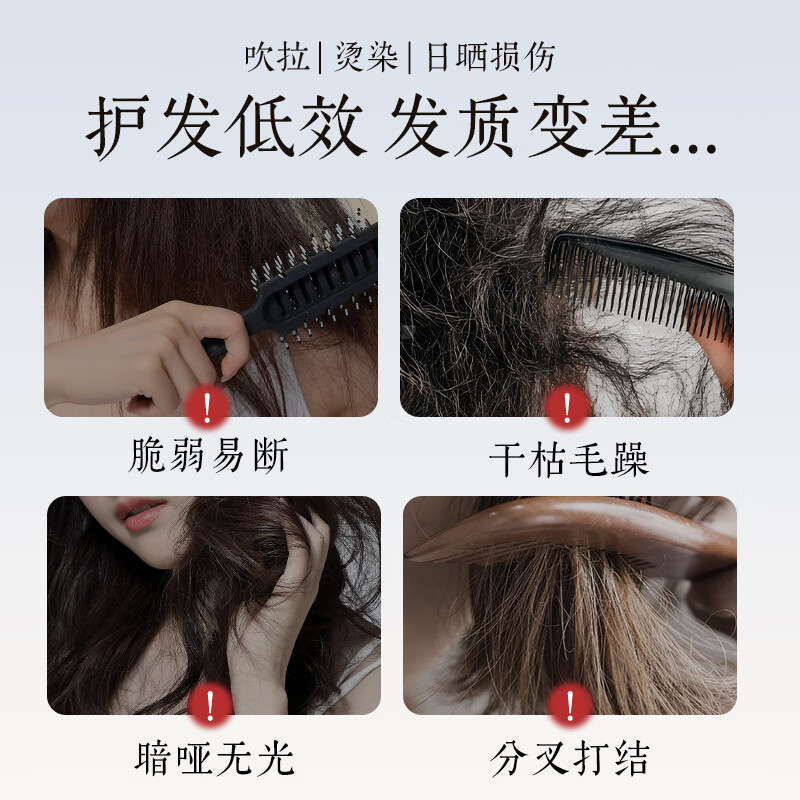 吹拉 | 烫染 | 日晒损伤

护发低效 发质变差...

!

脆弱易断

!

干枯毛躁

!

暗哑无光

!

分叉打结