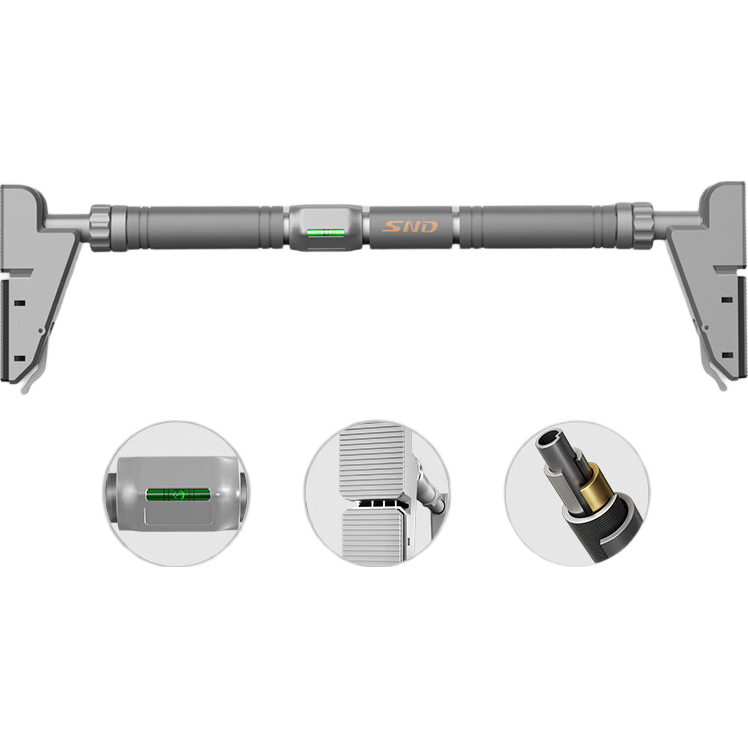 SND