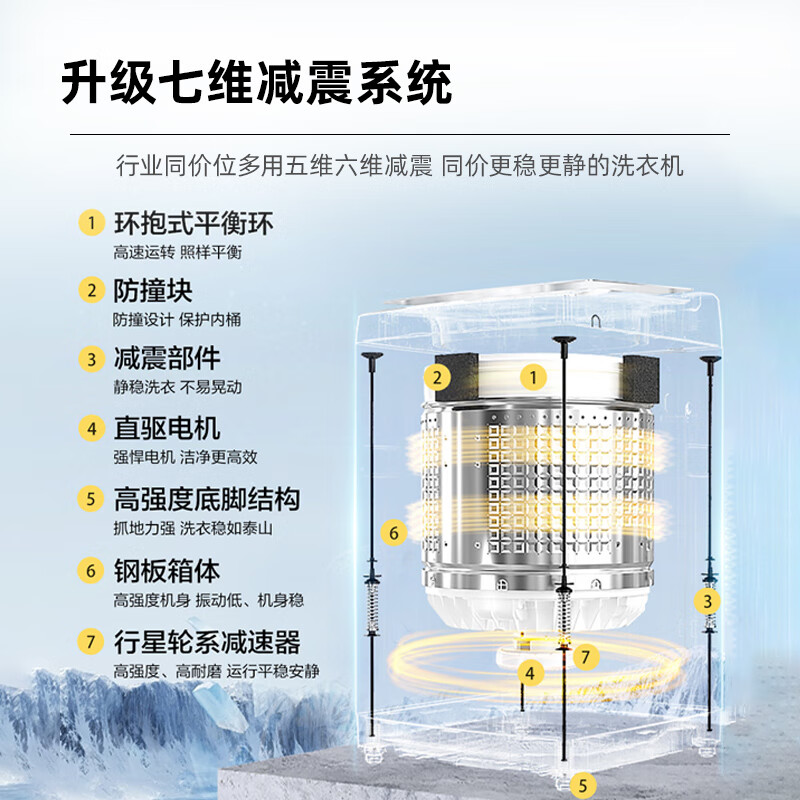 升级七维减震系统

行业同价位多用五维六维减震 同价更稳更静的洗衣机

1 环抱式平衡环
高速运转 照样平衡

2 防撞块
防撞设计 保护内桶

3 减震部件
静稳洗衣 不易晃动

4 直驱电机
强悍电机 洁净更高效

5 高强度底脚结构
抓地力强 洗衣稳如泰山

6 钢板箱体
高强度机身 振动低、机身稳

7 行星轮系减速器
高强度、高耐磨 运行平稳安静

2 1 6 3 7 4 5