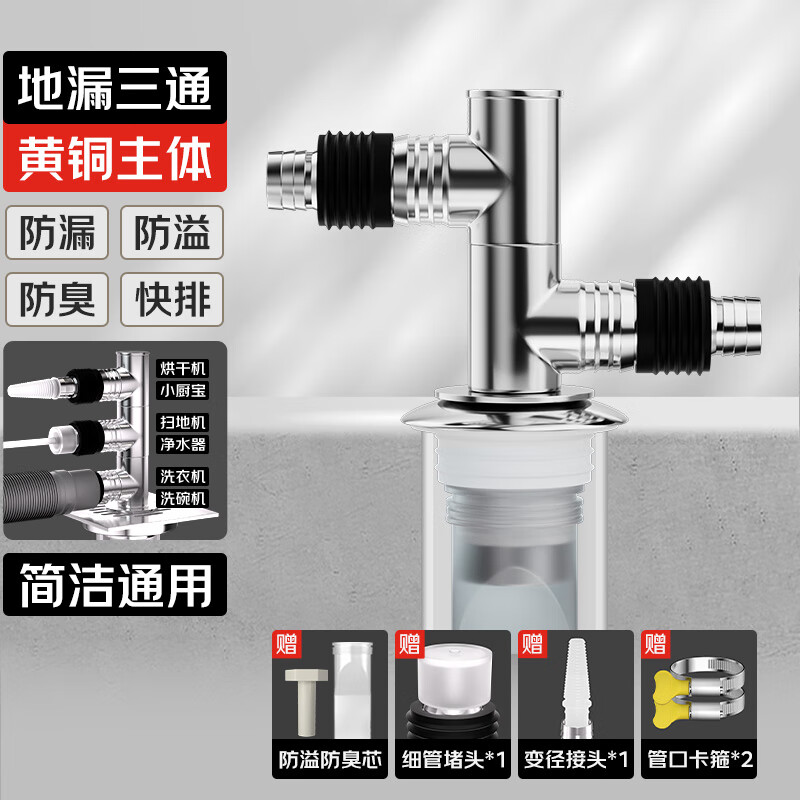 地漏三通

黄铜主体

防漏 防溢

防臭 快排

烘干机
小厨宝
扫地机
净水器
洗衣机
洗碗机

简洁通用

赠
防溢防臭芯

赠
细管堵头*1

赠
变径接头*1

赠
管口卡箍*2