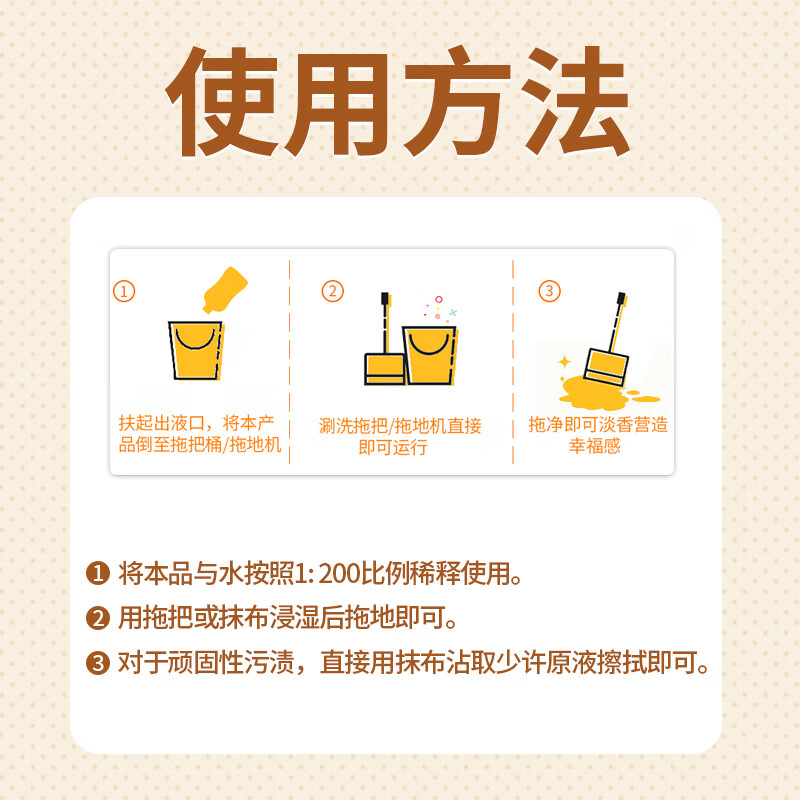 使用方法

①
扶起出液口，将本产品倒至拖把桶/拖地机

②
涮洗拖把/拖地机直接即可运行

③
拖净即可淡香营造幸福感

❶ 将本品与水按照1: 200比例稀释使用。

❷ 用拖把或抹布浸湿后拖地即可。

❸ 对于顽固性污渍，直接用抹布沾取少许原液擦拭即可。