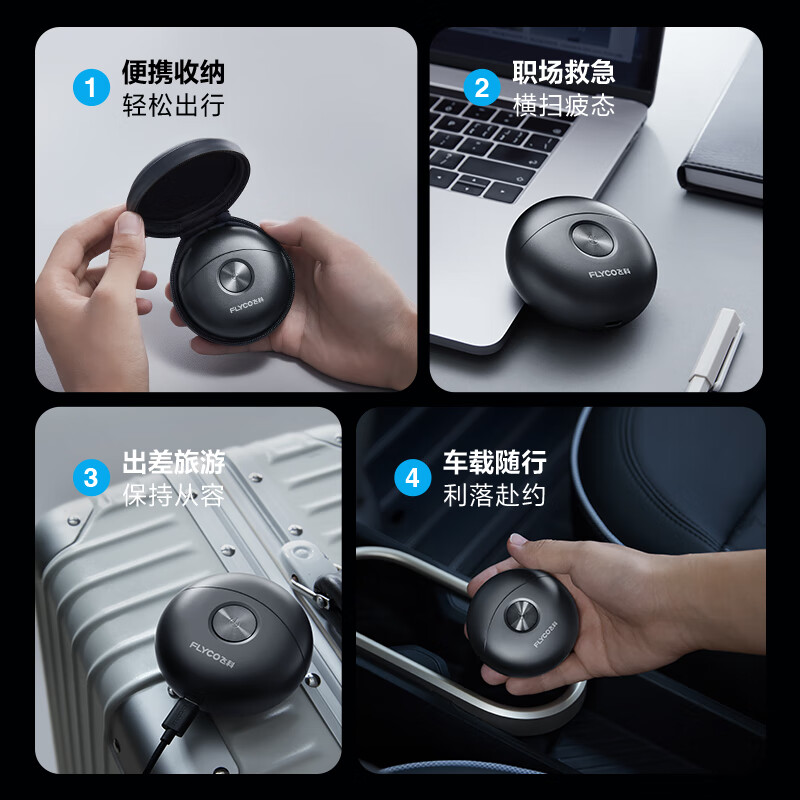 1 便携收纳
轻松出行

FLYCO飞科

2 职场救急
横扫疲态

FLYCO飞科

3 出差旅游
保持从容

FLYCO飞科

4 车载随行
利落赴约

FLYCO飞科