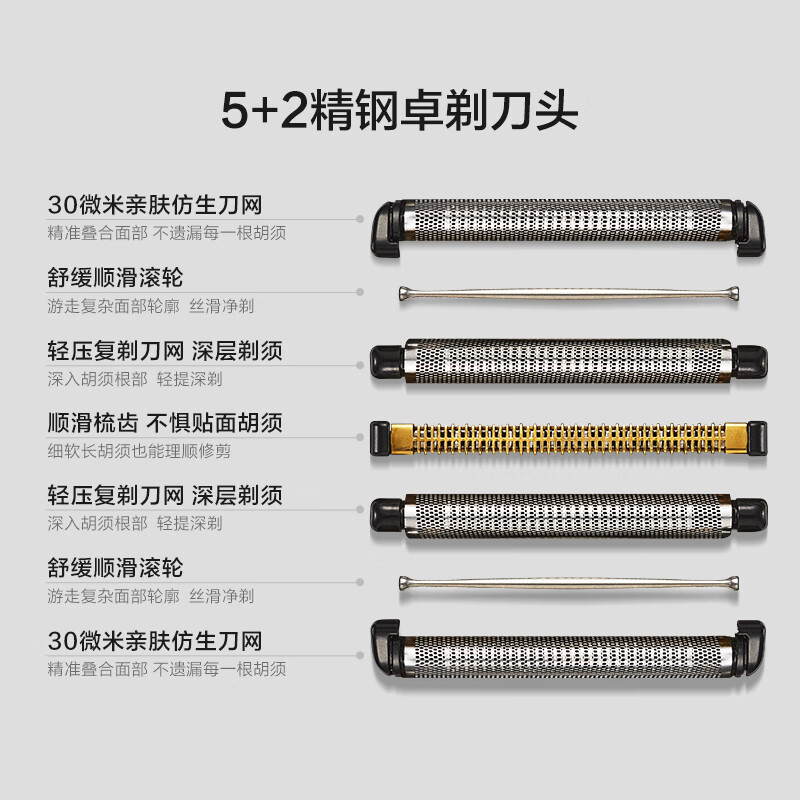 5+2精钢卓剃刀头

30微米亲肤仿生刀网
精准叠合面部 不遗漏每一根胡须

舒缓顺滑滚轮
游走复杂面部轮廓 丝滑净剃

轻压复剃刀网 深层剃须
深入胡须根部 轻提深剃

顺滑梳齿 不惧贴面胡须
细软长胡须也能理顺修剪

轻压复剃刀网 深层剃须
深入胡须根部 轻提深剃

舒缓顺滑滚轮
游走复杂面部轮廓 丝滑净剃

30微米亲肤仿生刀网
精准叠合面部 不遗漏每一根胡须