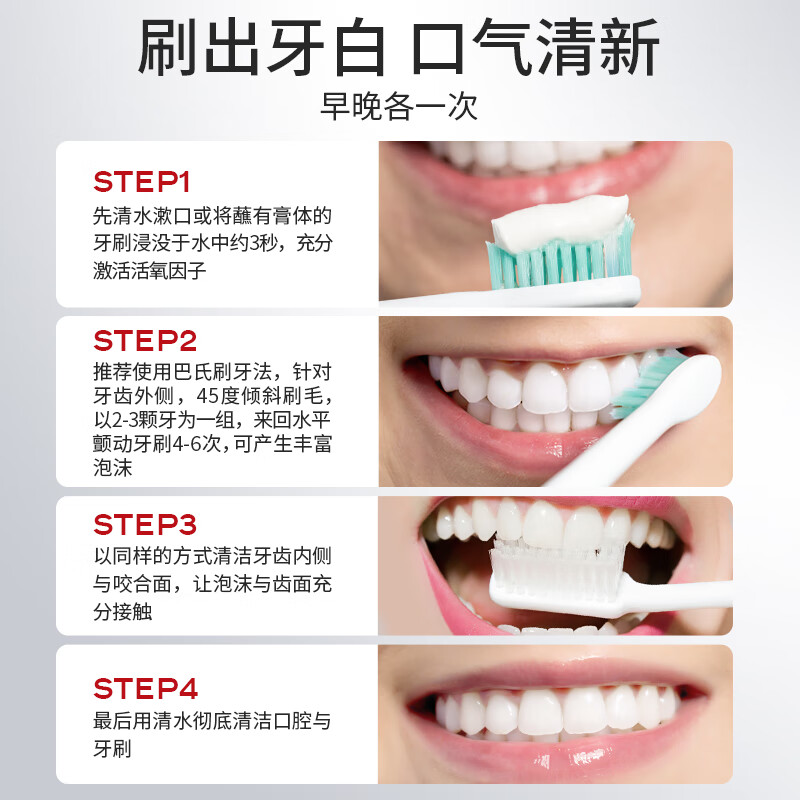 刷出牙白 口气清新

早晚各一次

STEP1

先清水漱口或将蘸有膏体的牙刷浸没于水中约3秒，充分激活活氧因子

STEP2

推荐使用巴氏刷牙法，针对牙齿外侧，45度倾斜刷毛，以2-3颗牙为一组，来回水平颤动牙刷4-6次，可产生丰富泡沫

STEP3

以同样的方式清洁牙齿内侧与咬合面，让泡沫与齿面充分接触

STEP4

最后用清水彻底清洁口腔与牙刷