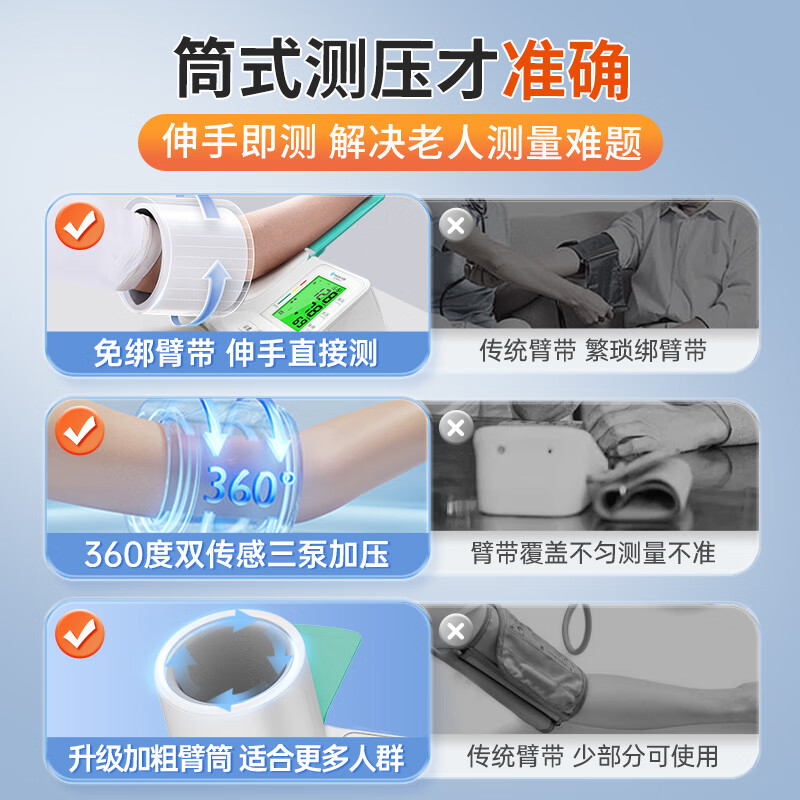 筒式测压才准确

伸手即测 解决老人测量难题

免绑臂带 伸手直接测

传统臂带 繁琐绑臂带

360°

360度双传感三泵加压

臂带覆盖不匀测量不准

升级加粗臂筒 适合更多人群

传统臂带 少部分可使用