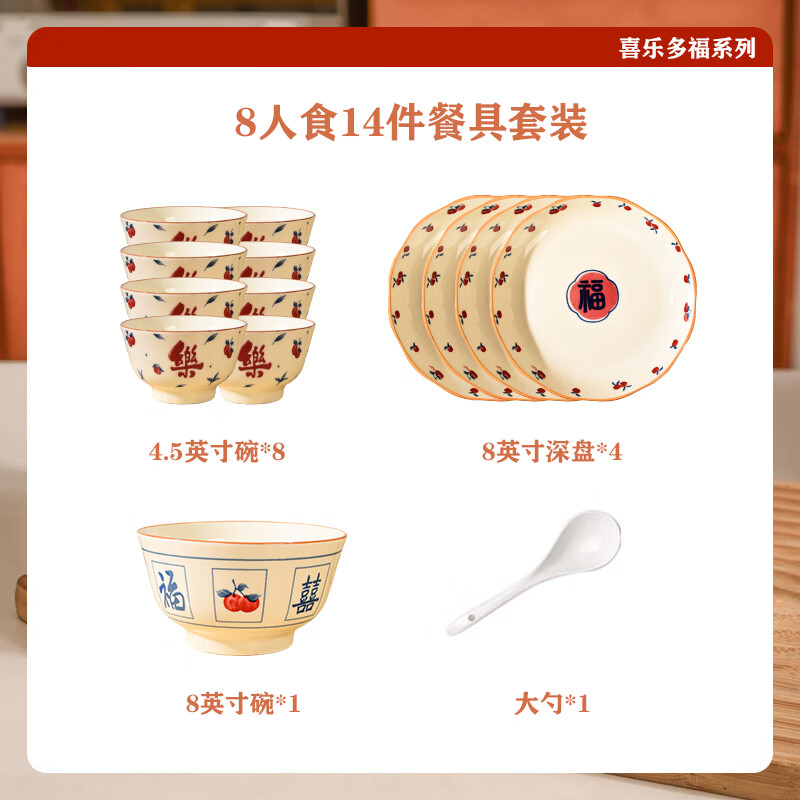 喜乐多福系列

8人食14件餐具套装

樂 樂

福

4.5英寸碗*8

8英寸深盘*4

福 囍

8英寸碗*1

大勺*1