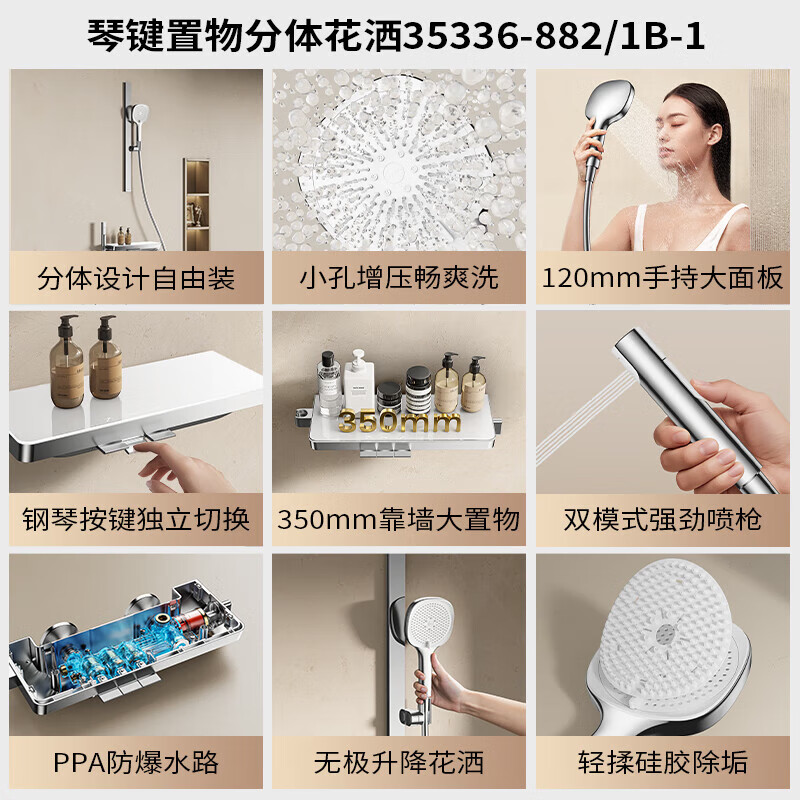 琴键置物分体花洒35336-882/1B-1

分体设计自由装

小孔增压畅爽洗

120mm手持大面板

钢琴按键独立切换

350mm

350mm靠墙大置物

双模式强劲喷枪

PPA防爆水路

无极升降花洒

轻揉硅胶除垢