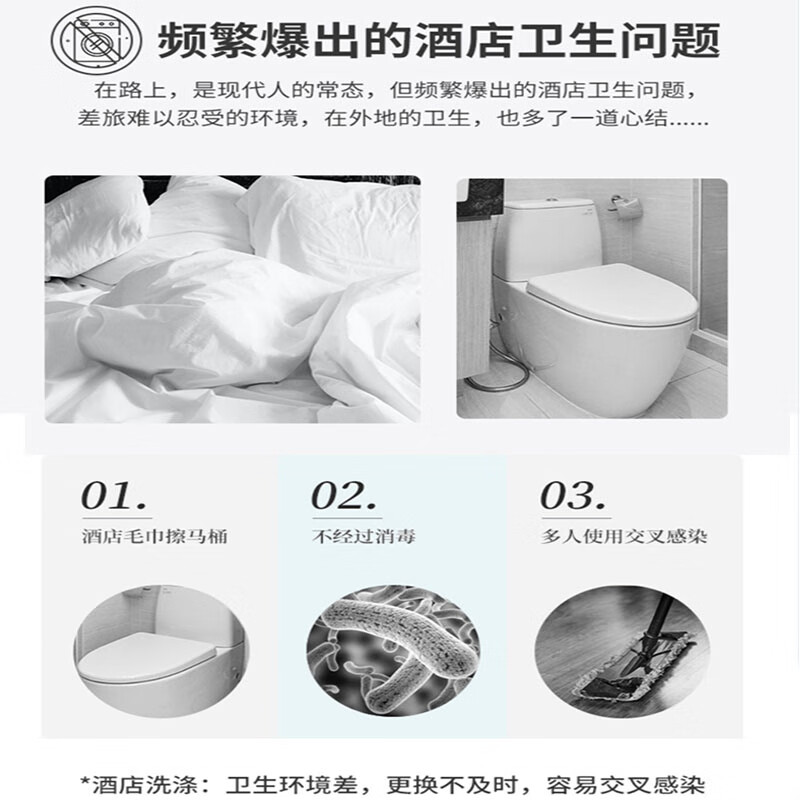 频繁爆出的酒店卫生问题

在路上，是现代人的常态，但频繁爆出的酒店卫生问题，差旅难以忍受的环境，在外地的卫生，也多了一道心结......

01.
酒店毛巾擦马桶

02.
不经过消毒

03.
多人使用交叉感染

*酒店洗涤：卫生环境差，更换不及时，容易交叉感染