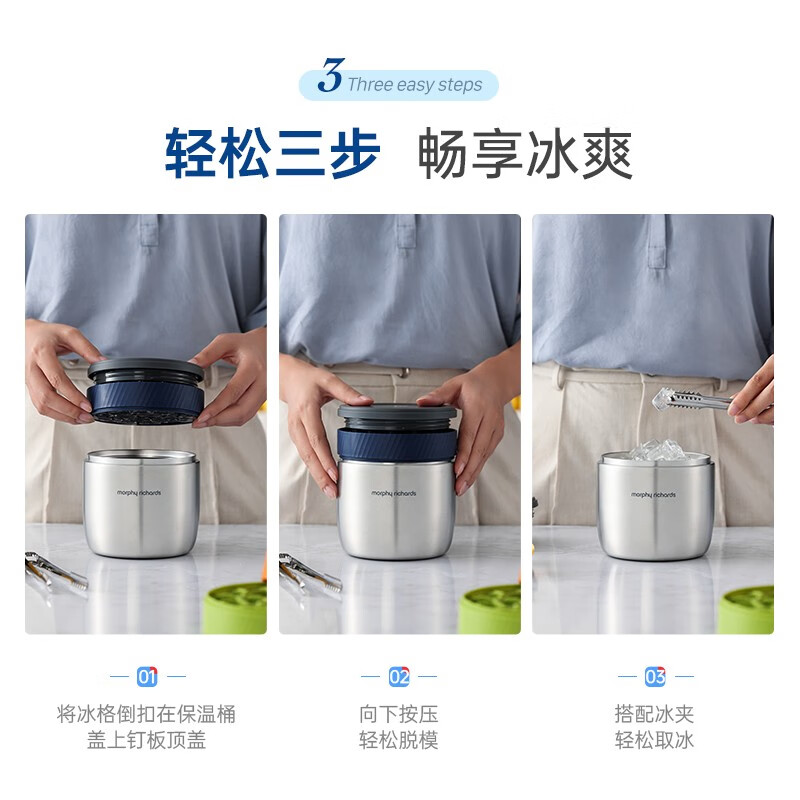 3 Three easy steps

轻松三步 畅享冰爽

morphy richards

morphy richards

morphy richards

01
将冰格倒扣在保温桶
盖上钉板顶盖

02
向下按压
轻松脱模

03
搭配冰夹
轻松取冰