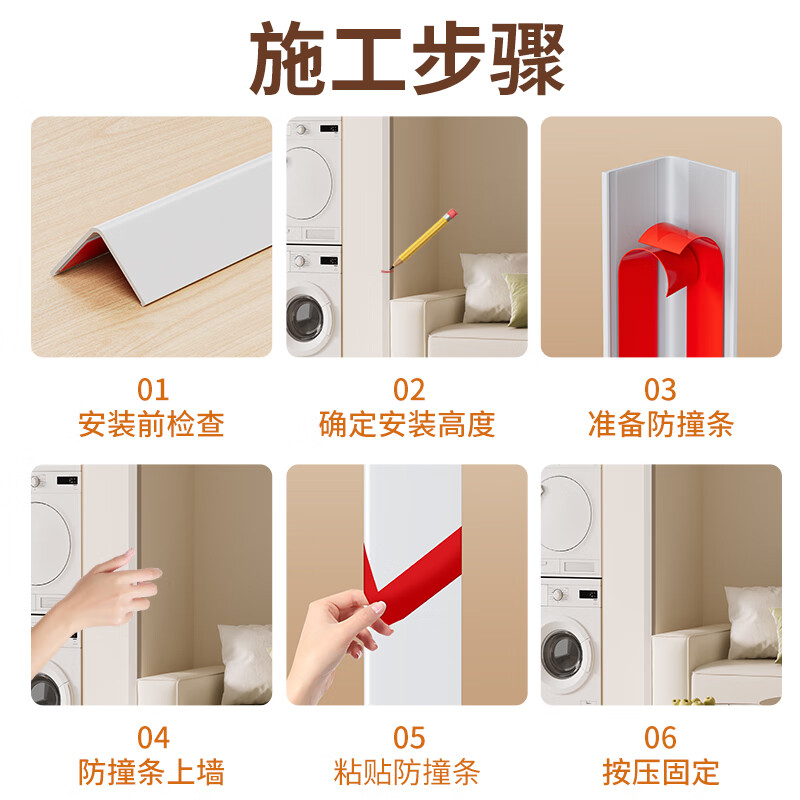 施工步骤

01
安装前检查

02
确定安装高度

03
准备防撞条

04
防撞条上墙

05
粘贴防撞条

06
按压固定