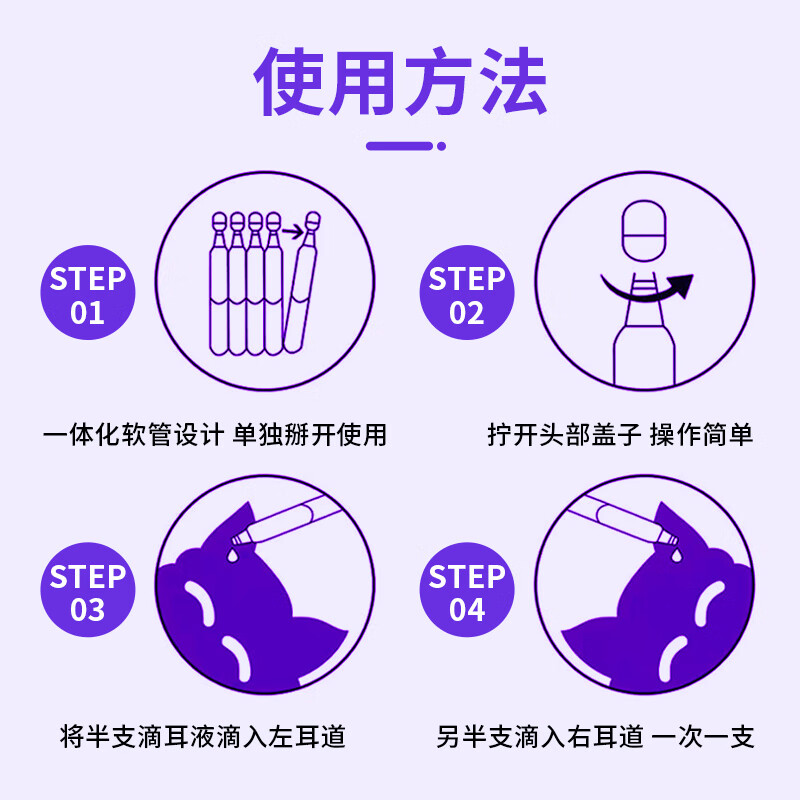 使用方法

STEP 01

一体化软管设计 单独掰开使用

STEP 02

拧开头部盖子 操作简单

STEP 03

将半支滴耳液滴入左耳道

STEP 04

另半支滴入右耳道 一次一支