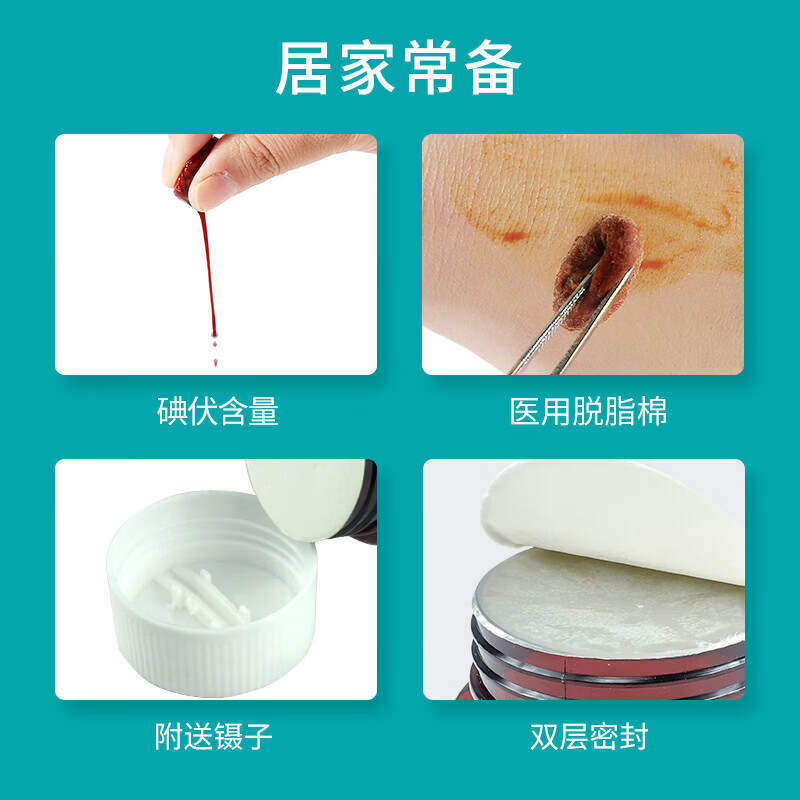 居家常备

碘伏含量

医用脱脂棉

附送镊子

双层密封