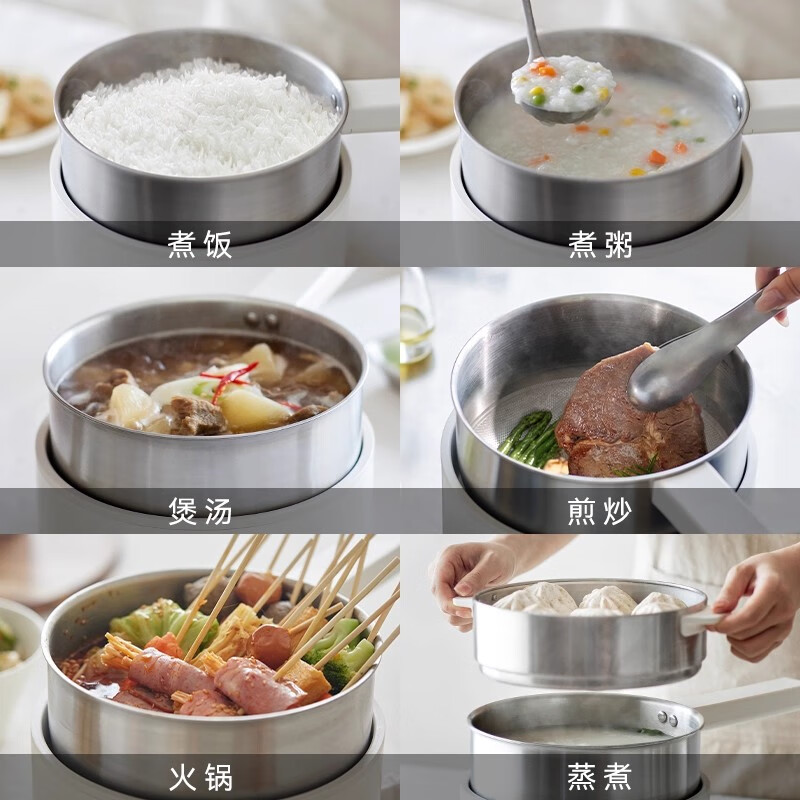 煮饭

煮粥

煲汤

煎炒

火锅

蒸煮