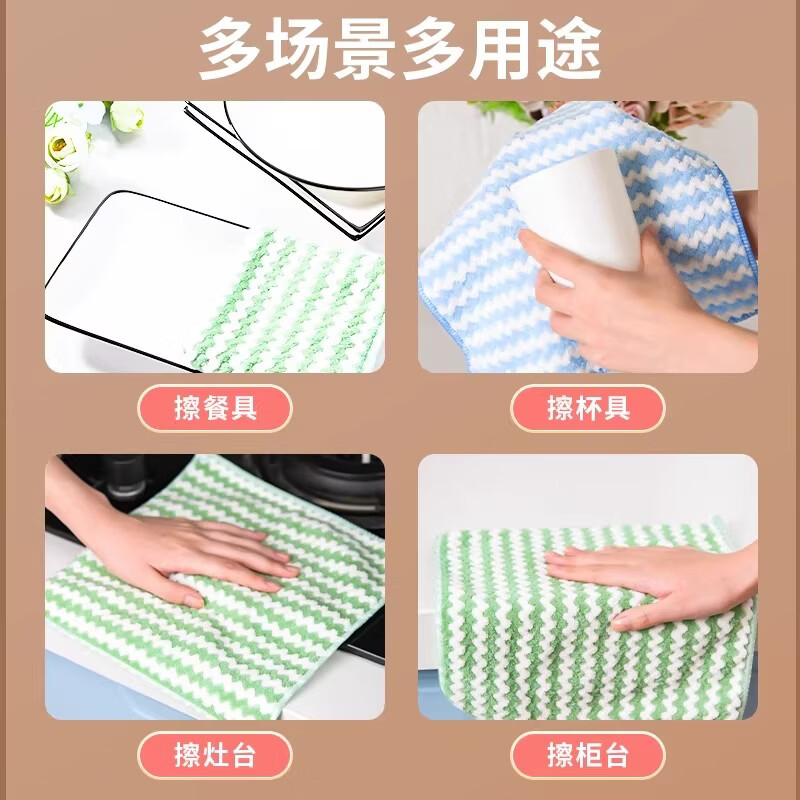 多场景多用途

擦餐具

擦杯具

擦灶台

擦柜台