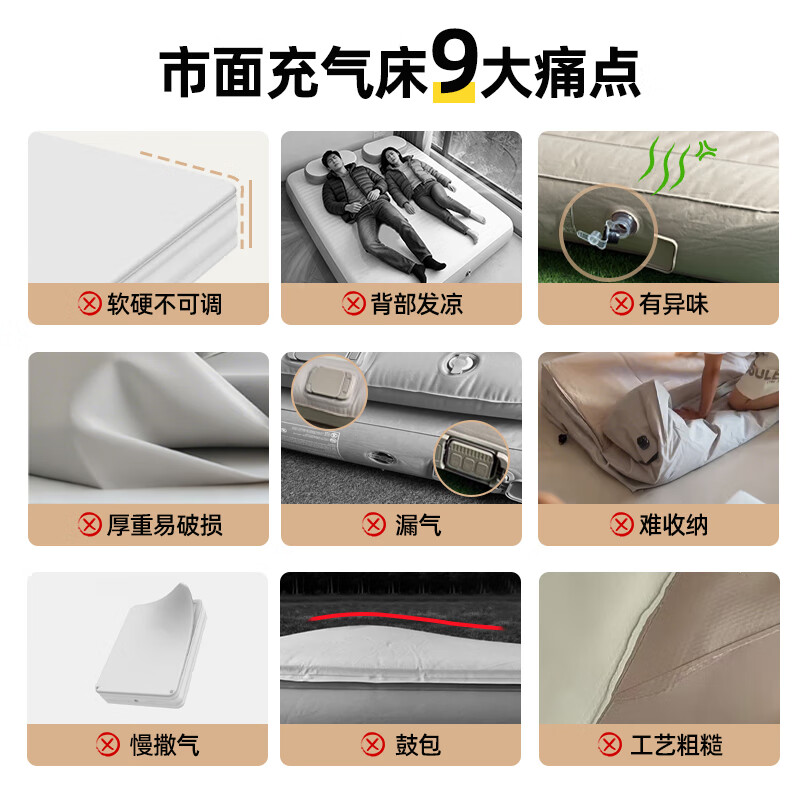 市面充气床9大痛点

软硬不可调

背部发凉

有异味

厚重易破损

漏气

难收纳

慢撒气

鼓包

工艺粗糙