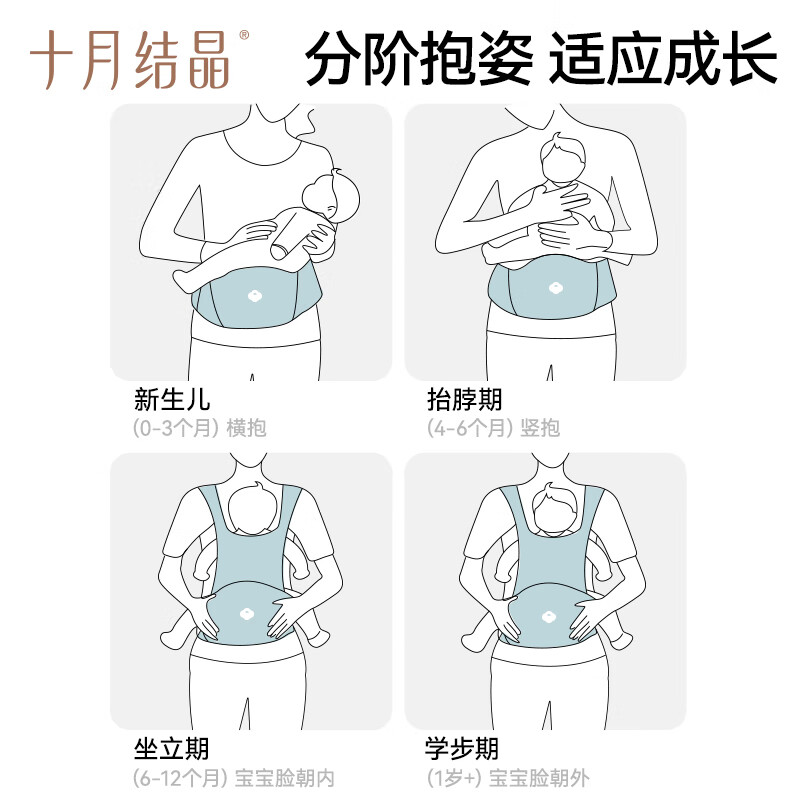 十月结晶®

分阶抱姿 适应成长

新生儿
(0-3个月) 横抱

抬脖期
(4-6个月) 竖抱

坐立期
(6-12个月) 宝宝脸朝内

学步期
(1岁+) 宝宝脸朝外