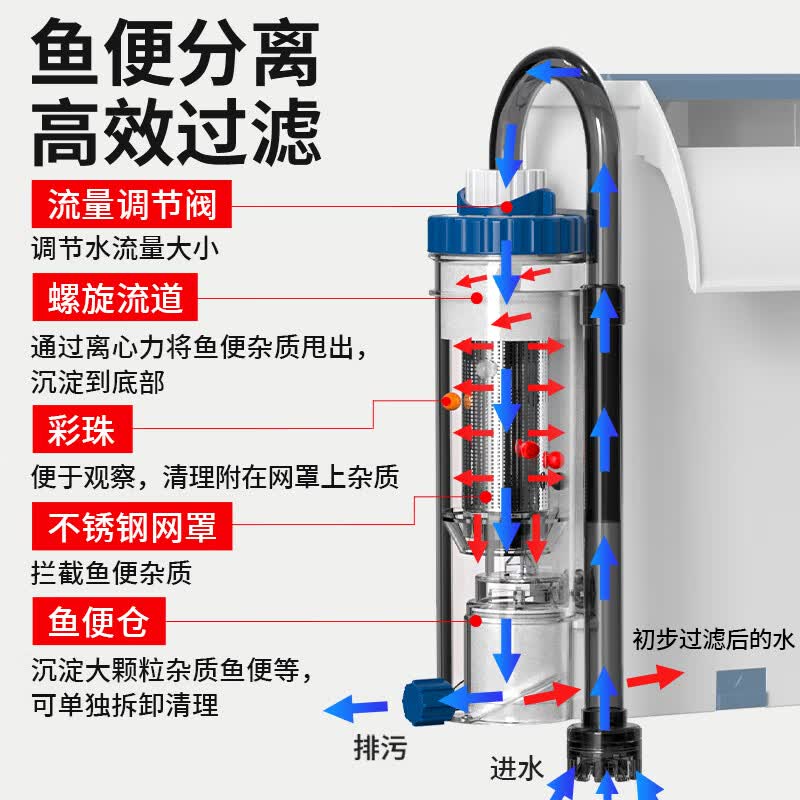 鱼便分离
高效过滤

流量调节阀
调节水流量大小

螺旋流道
通过离心力将鱼便杂质甩出，沉淀到底部

彩珠
便于观察，清理附在网罩上杂质

不锈钢网罩
拦截鱼便杂质

鱼便仓
沉淀大颗粒杂质鱼便等，可单独拆卸清理

初步过滤后的水

排污

进水