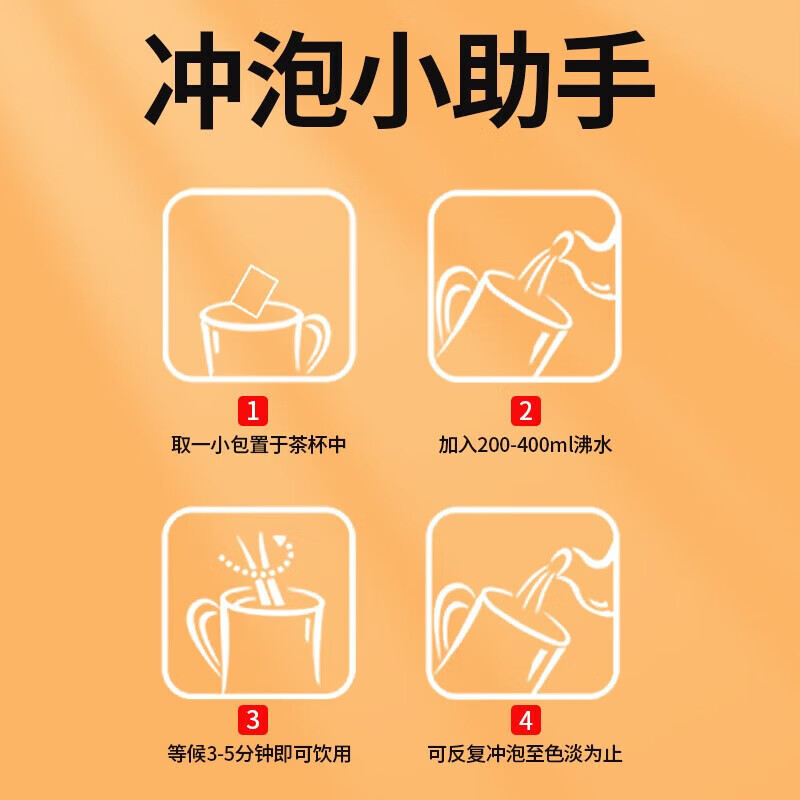 冲泡小助手

1
取一小包置于茶杯中

2
加入200-400ml沸水

3
等候3-5分钟即可饮用

4
可反复冲泡至色淡为止