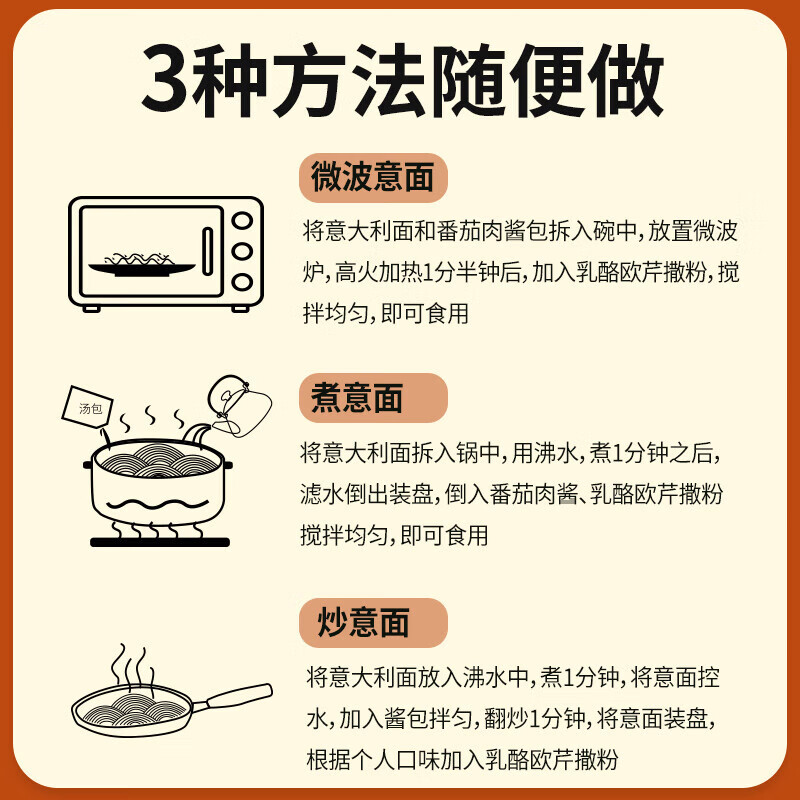 3种方法随便做

微波意面

将意大利面和番茄肉酱包拆入碗中，放置微波炉，高火加热1分半钟后，加入乳酪欧芹撒粉，搅拌均匀，即可食用

汤包

煮意面

将意大利面拆入锅中，用沸水，煮1分钟之后，滤水倒出装盘，倒入番茄肉酱、乳酪欧芹撒粉搅拌均匀，即可食用

炒意面

将意大利面放入沸水中，煮1分钟，将意面控水，加入酱包拌匀，翻炒1分钟，将意面装盘，根据个人口味加入乳酪欧芹撒粉