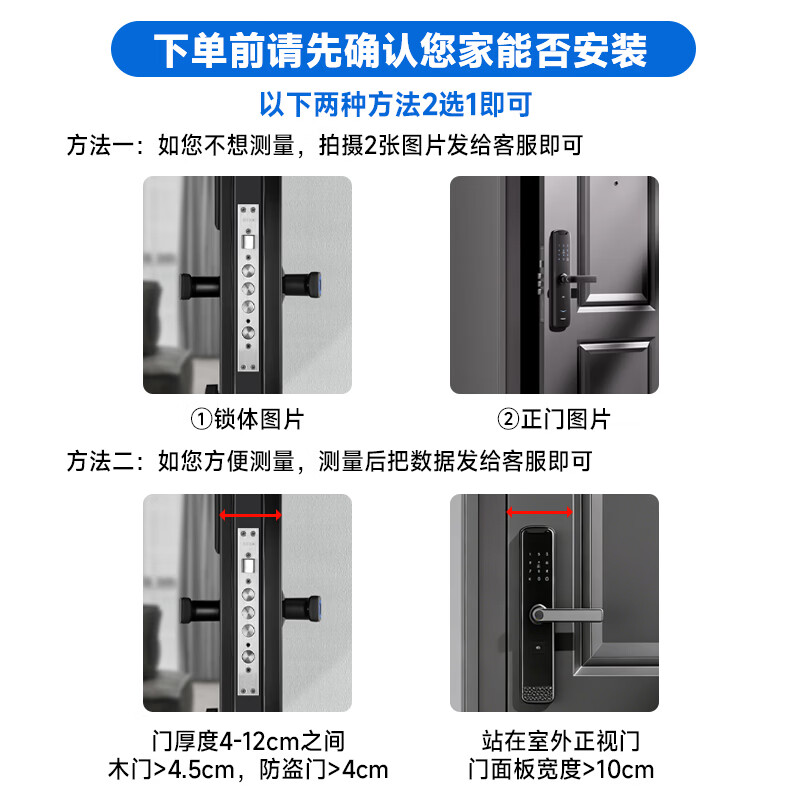 下单前请先确认您家能否安装

以下两种方法2选1即可

方法一：如您不想测量，拍摄2张图片发给客服即可

①锁体图片

②正门图片

方法二：如您方便测量，测量后把数据发给客服即可

门厚度4-12cm之间
木门>4.5cm，防盗门>4cm

站在室外正视门
门面板宽度>10cm